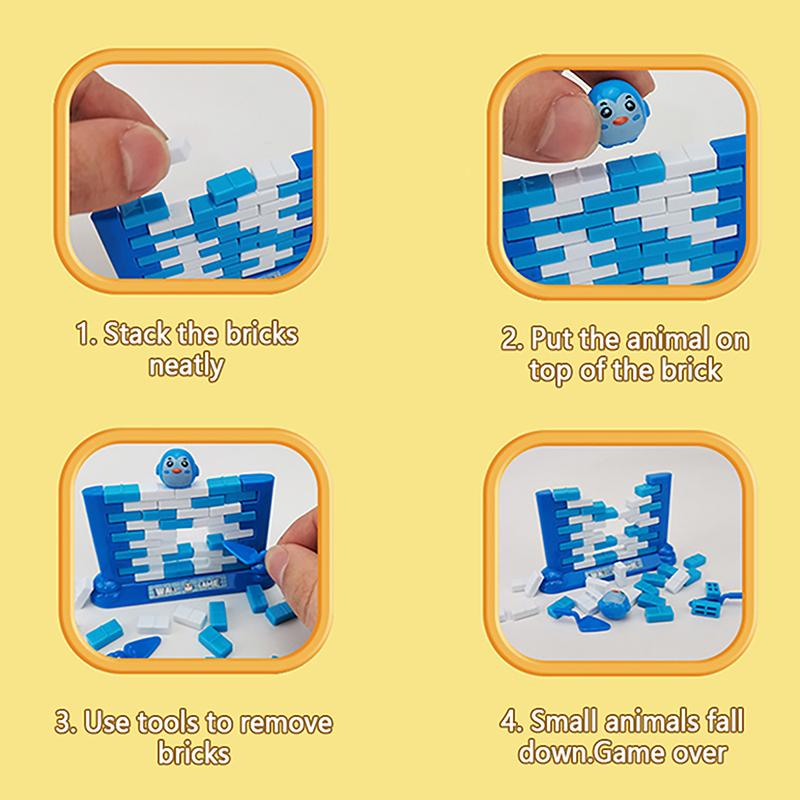 1. Stack the bricks neatly

2. Put the animal on top of the brick

WALL GAME

3. Use tools to remove bricks

4. Small animals fall down.Game over