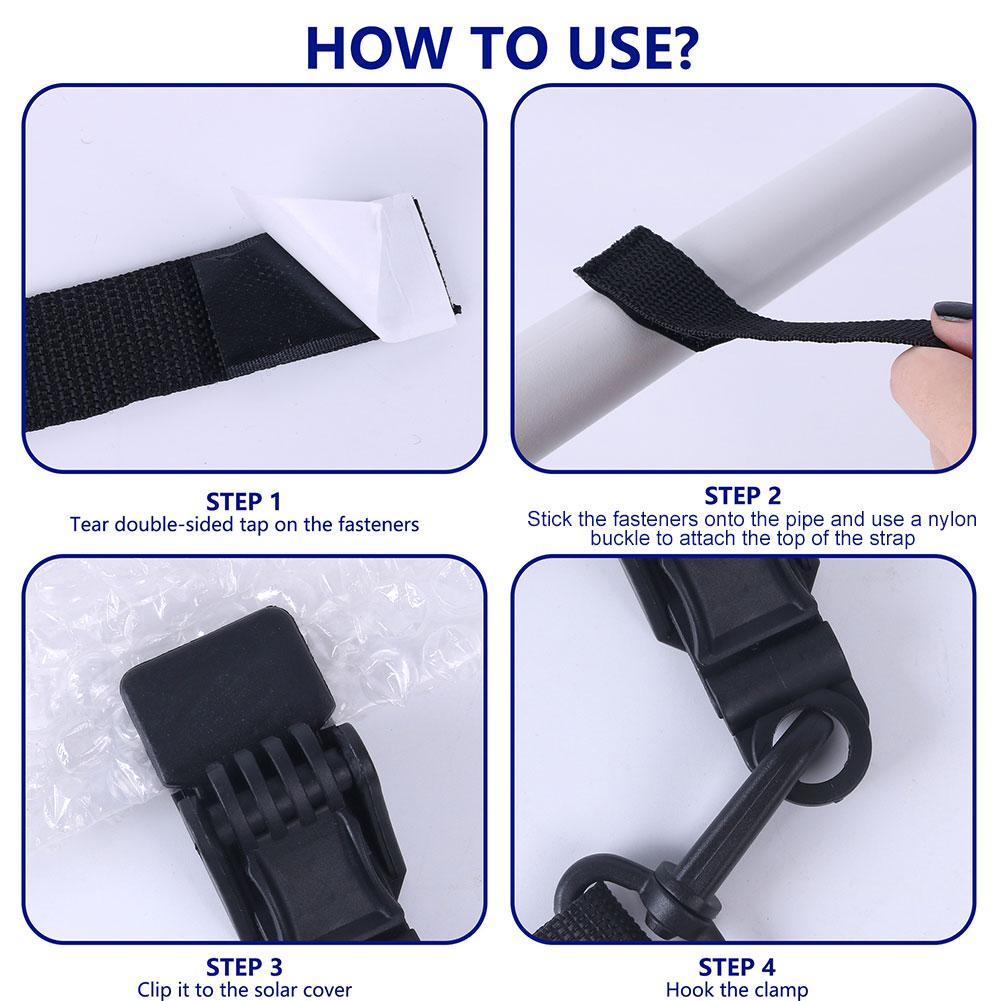 HOW TO USE?

STEP 1
Tear double-sided tap on the fasteners

STEP 2
Stick the fasteners onto the pipe and use a nylon buckle to attach the top of the strap

STEP 3
Clip it to the solar cover

STEP 4
Hook the clamp