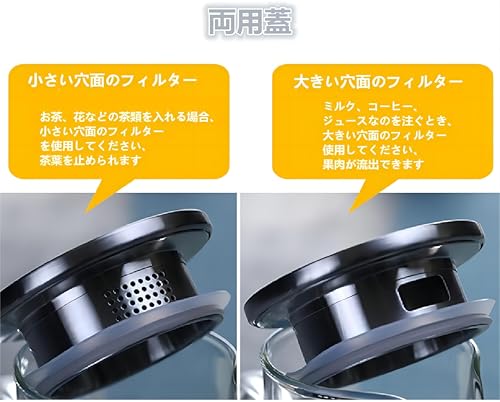 両用蓋

小さい穴面のフィルター

お茶、花などの茶類を入れる場合、小さい穴面のフィルターを使用してください、茶葉を止められます

大きい穴面のフィルター

ミルク、コーヒー、ジュースなのを注ぐとき、大きい穴面のフィルター使用してください、果肉が流出できます