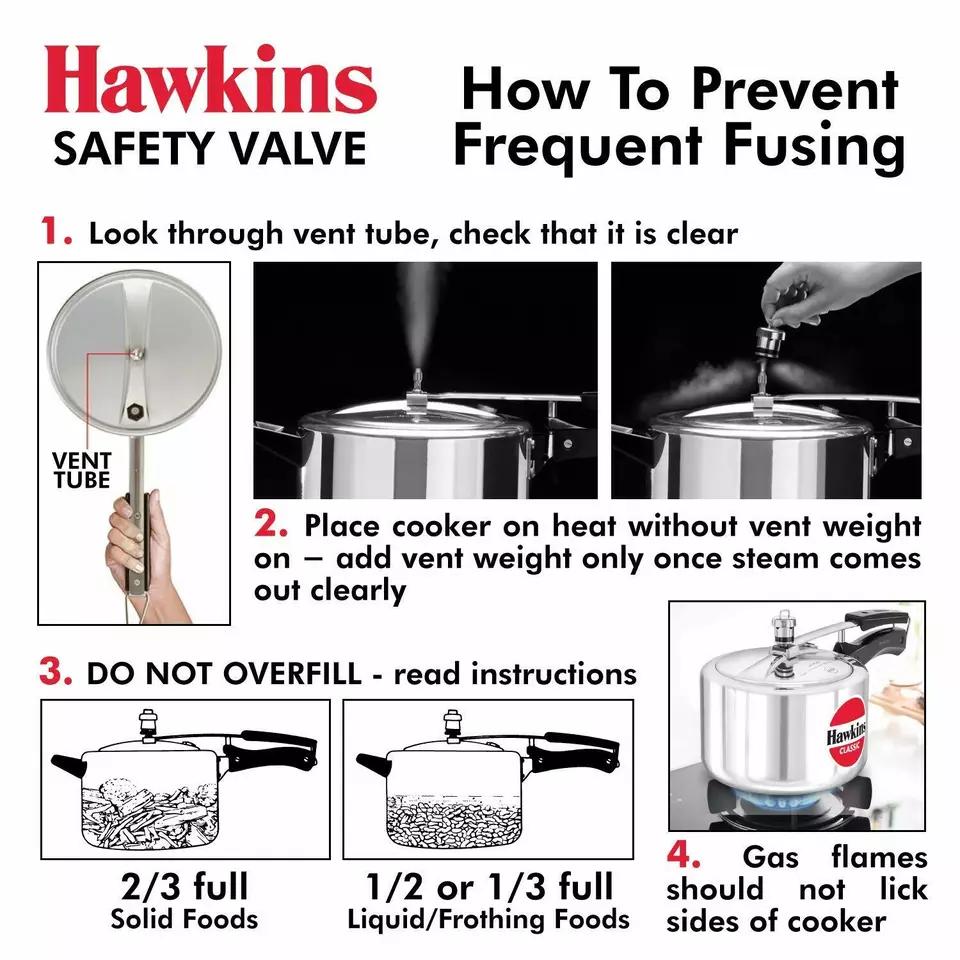 Hawkins
SAFETY VALVE

How To Prevent Frequent Fusing

1. Look through vent tube, check that it is clear

VENT TUBE

2. Place cooker on heat without vent weight on – add vent weight only once steam comes out clearly

3. DO NOT OVERFILL - read instructions

2/3 full
Solid Foods

1/2 or 1/3 full
Liquid/Frothing Foods

Hawkins
CLASSIC

4. Gas flames should not lick sides of cooker