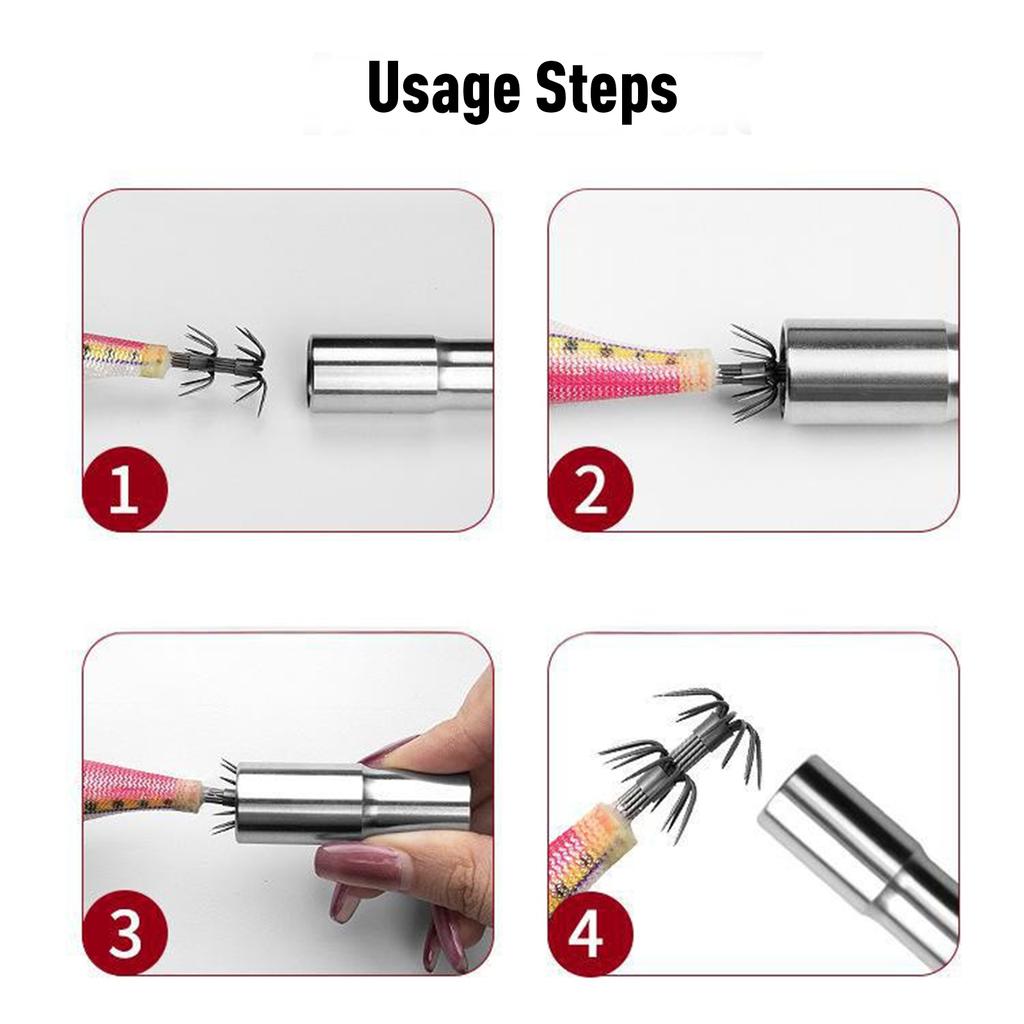 Usage Steps

1

2

3

4