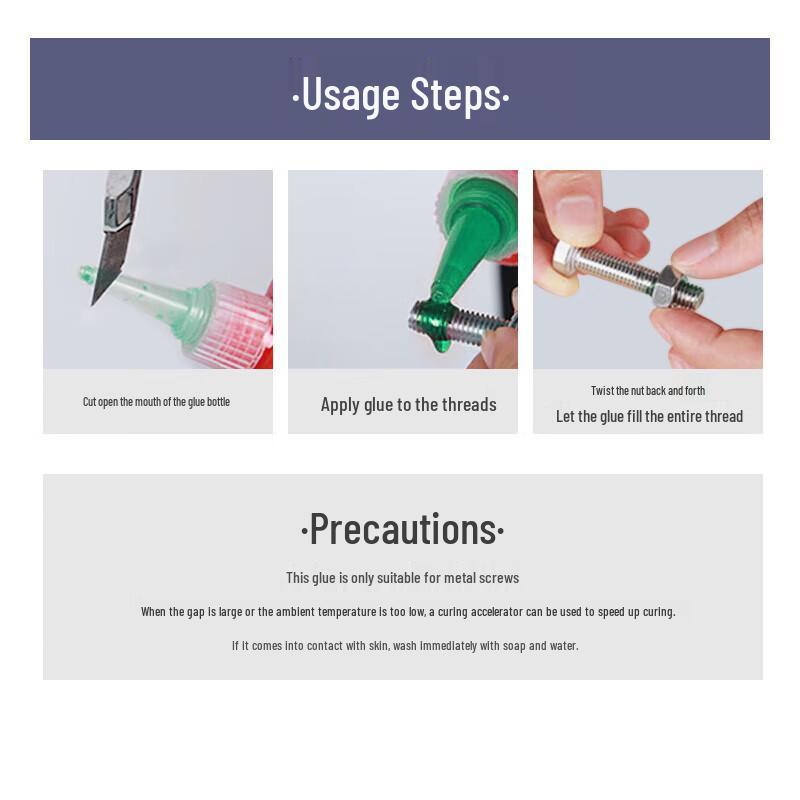 ·Usage Steps·

Cut open the mouth of the glue bottle

Apply glue to the threads

Twist the nut back and forth
Let the glue fill the entire thread

·Precautions·

This glue is only suitable for metal screws

When the gap is large or the ambient temperature is too low, a curing accelerator can be used to speed up curing.

If it comes into contact with skin, wash immediately with soap and water.