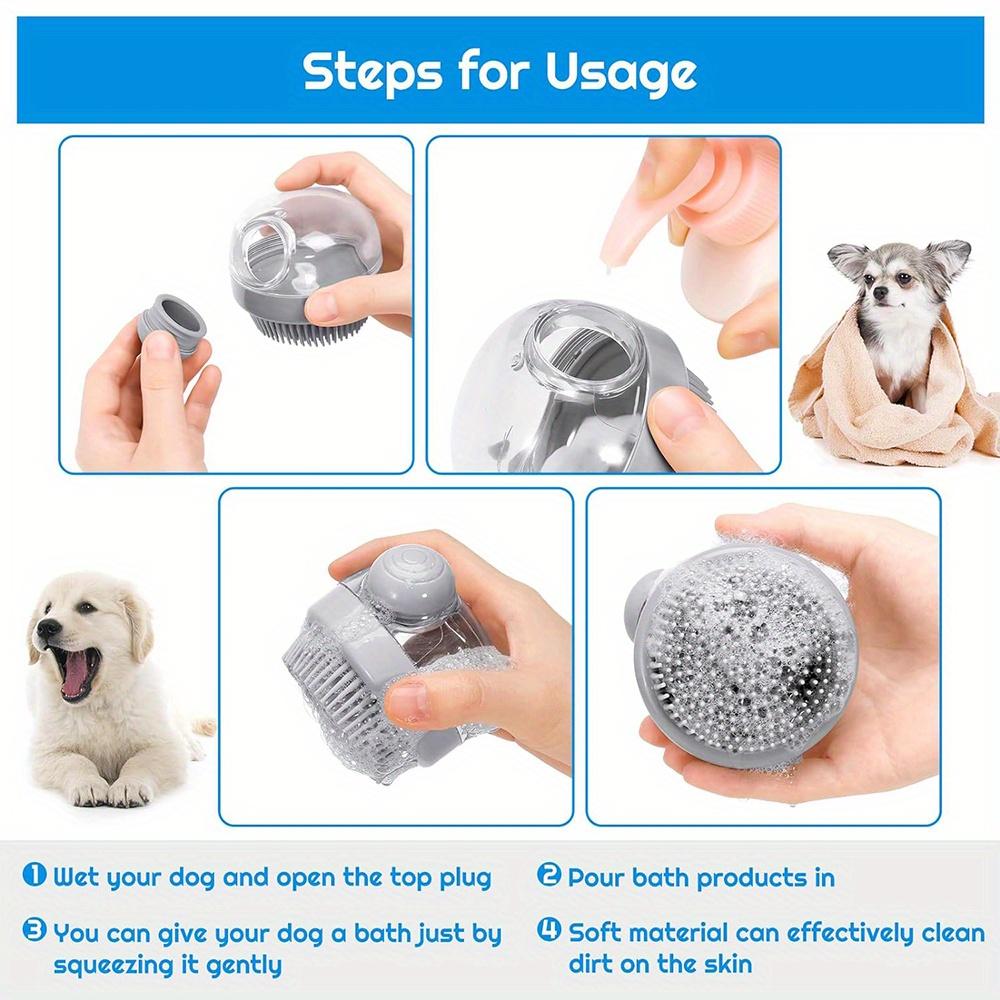 Steps for Usage

❶ Wet your dog and open the top plug

❷ Pour bath products in

❸ You can give your dog a bath just by squeezing it gently

❹ Soft material can effectively clean dirt on the skin