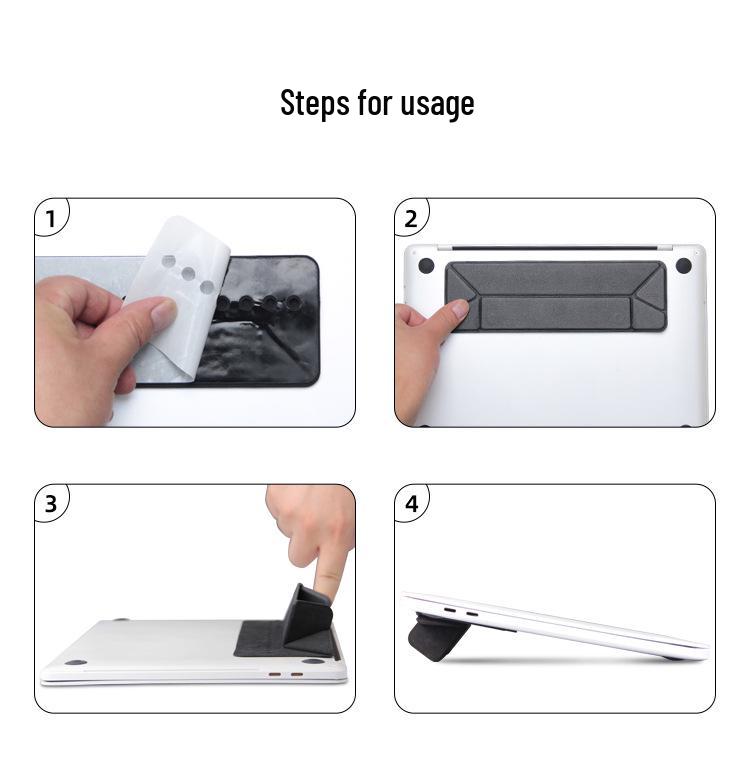 Steps for usage

1

2

3

4