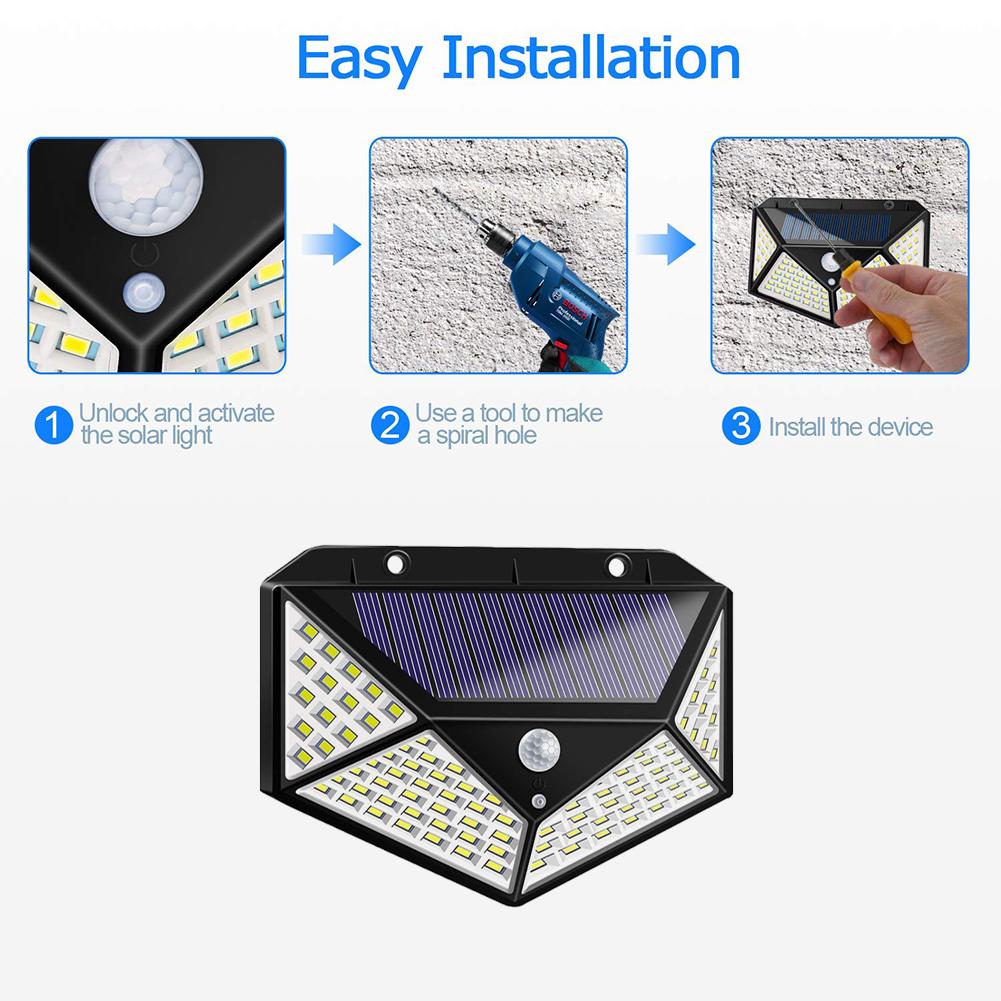 Easy Installation

1 Unlock and activate the solar light

2 Use a tool to make a spiral hole

3 Install the device