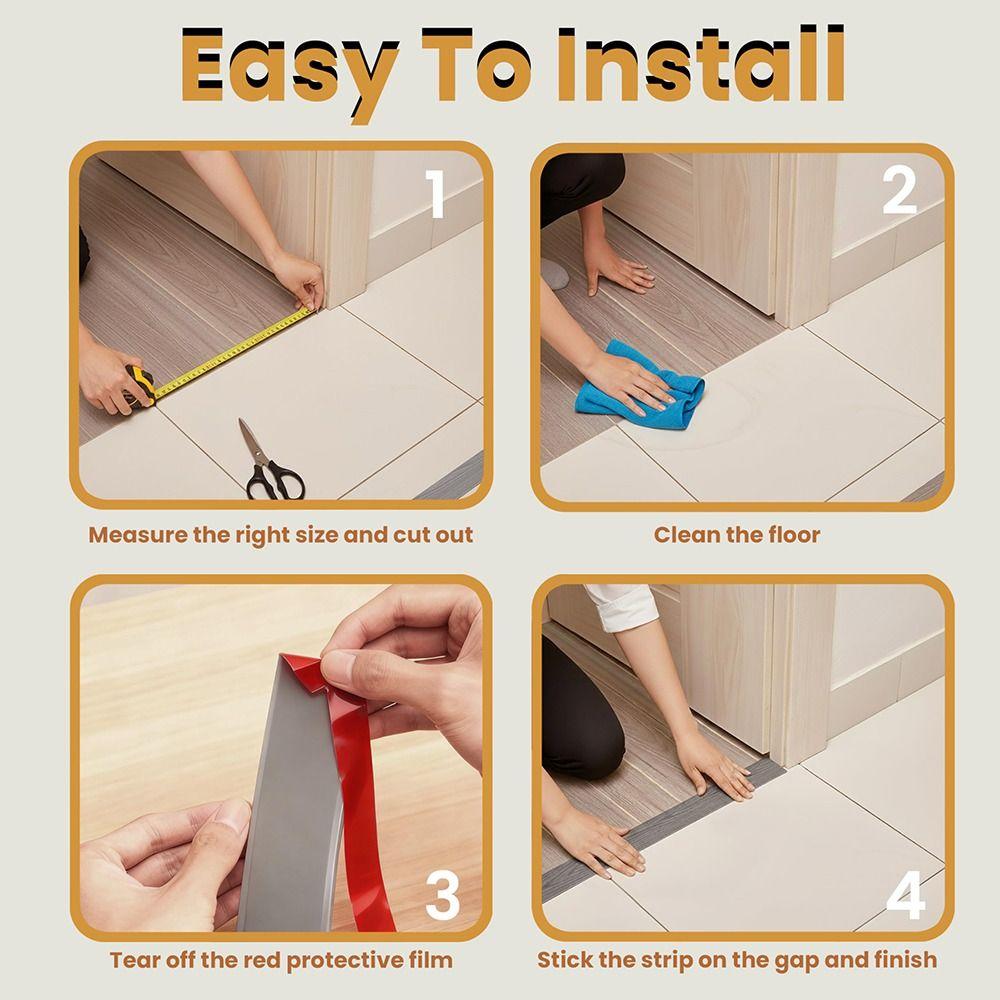 Easy To Install

1

Measure the right size and cut out

2

Clean the floor

3

Tear off the red protective film

4

Stick the strip on the gap and finish