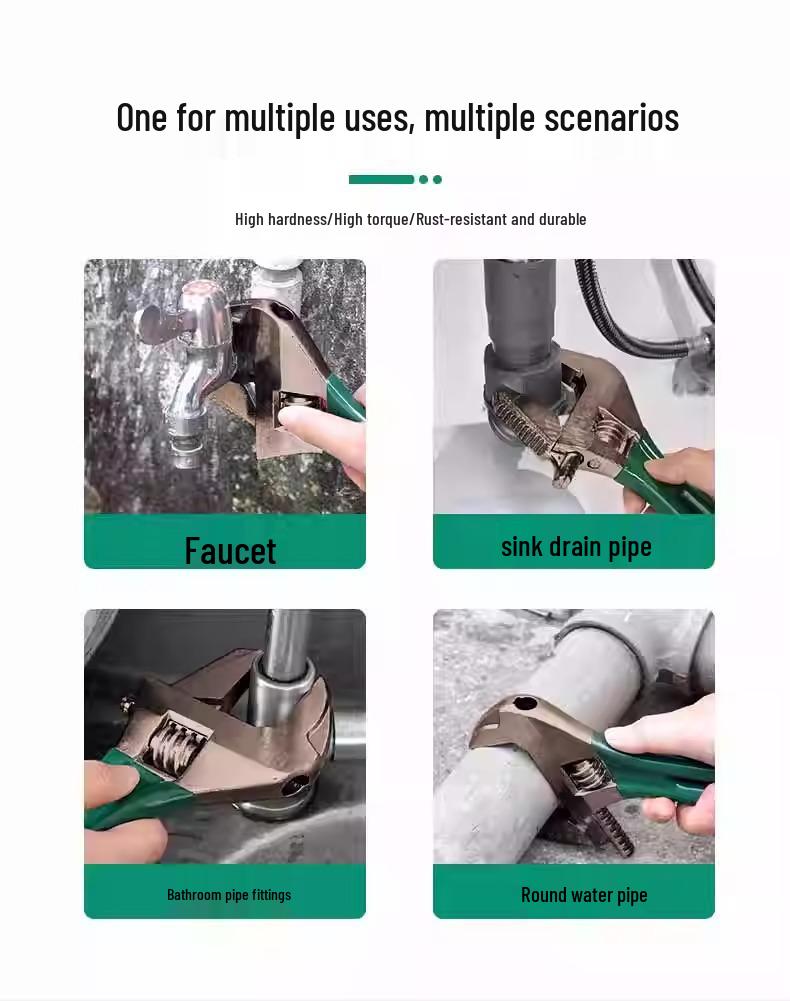 One for multiple uses, multiple scenarios

High hardness/High torque/Rust-resistant and durable

Faucet

sink drain pipe

Bathroom pipe fittings

Round water pipe