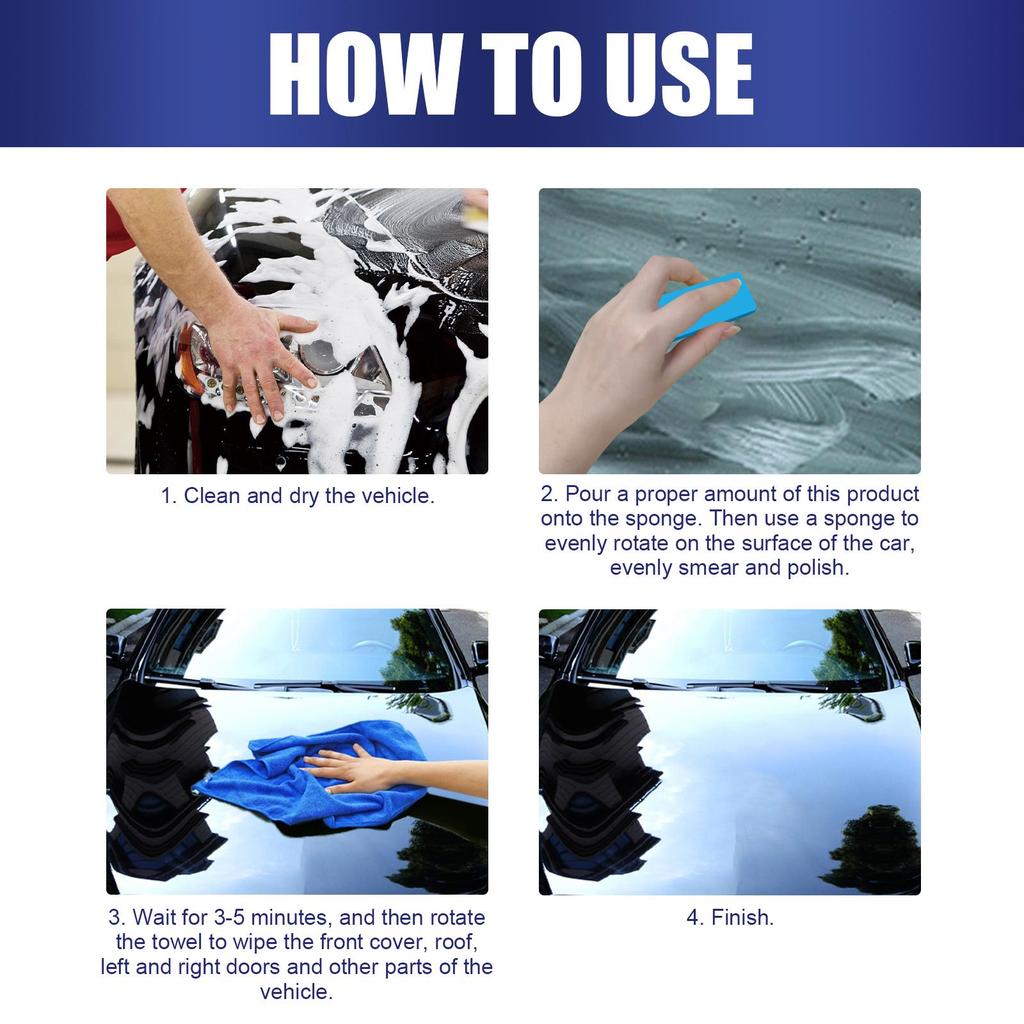 HOW TO USE

1. Clean and dry the vehicle.

2. Pour a proper amount of this product onto the sponge. Then use a sponge to evenly rotate on the surface of the car, evenly smear and polish.

3. Wait for 3-5 minutes, and then rotate the towel to wipe the front cover, roof, left and right doors and other parts of the vehicle.

4. Finish.