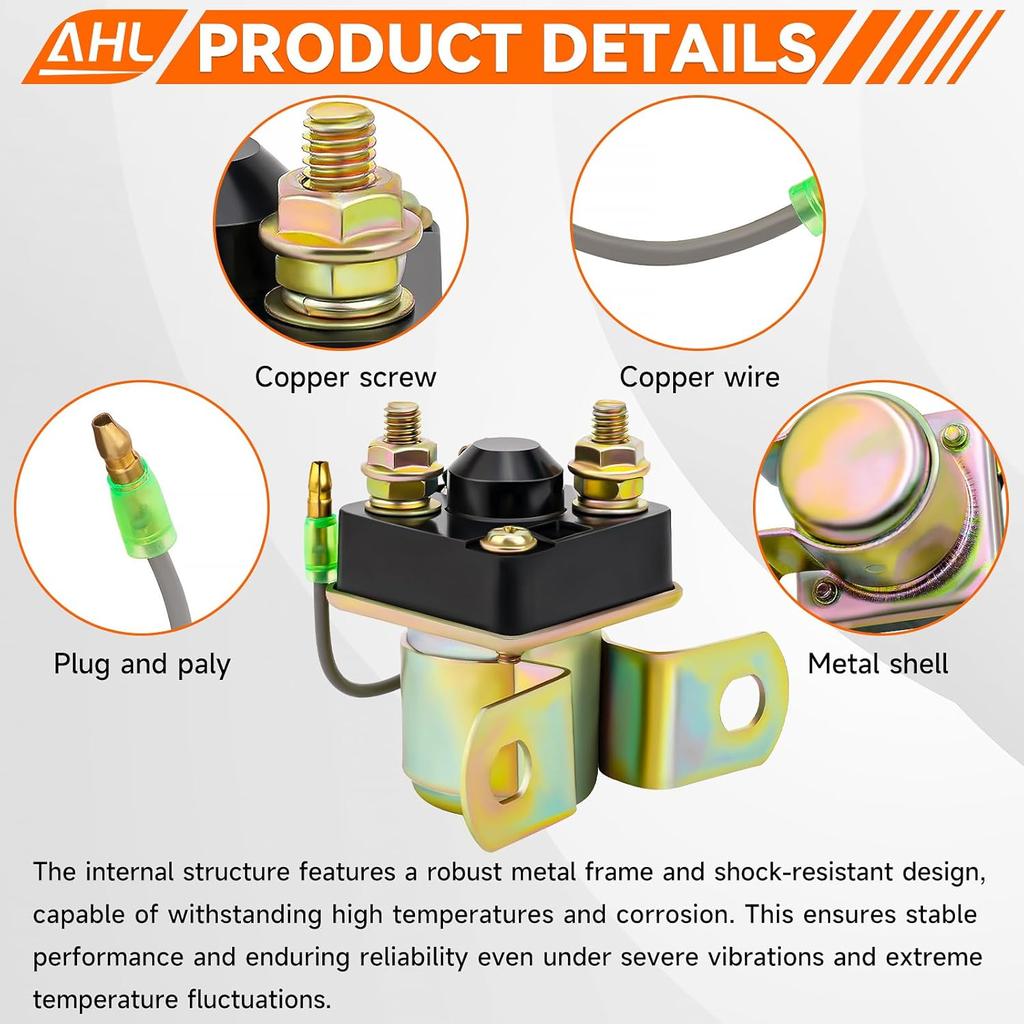 AHL PRODUCT DETAILS

Copper screw

Copper wire

Plug and paly

Metal shell

The internal structure features a robust metal frame and shock-resistant design, capable of withstanding high temperatures and corrosion. This ensures stable performance and enduring reliability even under severe vibrations and extreme temperature fluctuations.