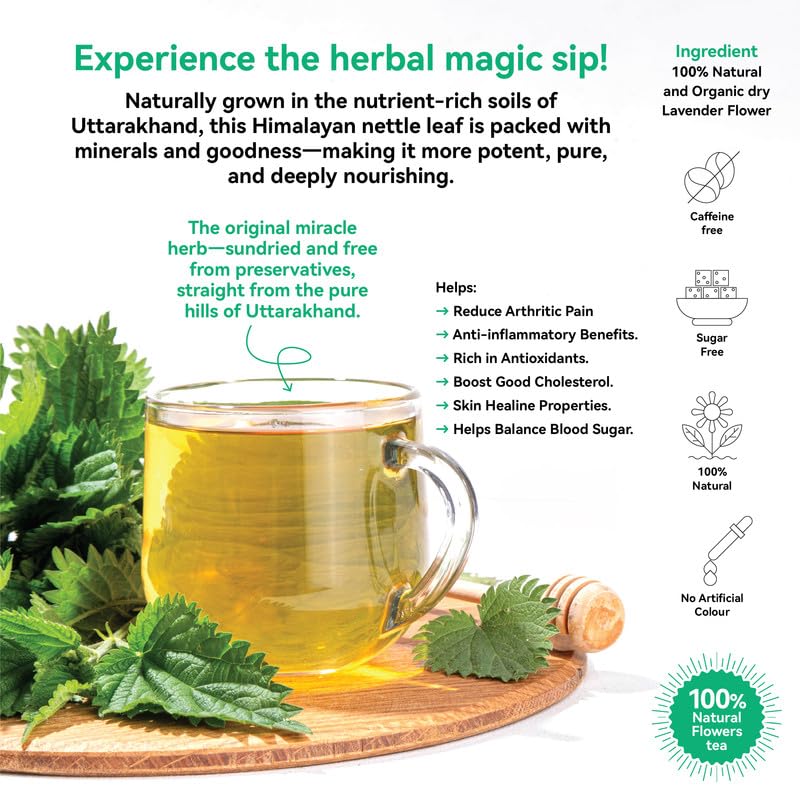 Experience the herbal magic sip!

Naturally grown in the nutrient-rich soils of Uttarakhand, this Himalayan nettle leaf is packed with minerals and goodness—making it more potent, pure, and deeply nourishing.

The original miracle herb—sundried and free from preservatives, straight from the pure hills of Uttarakhand.

Helps:
→ Reduce Arthritic Pain
→ Anti-inflammatory Benefits.
→ Rich in Antioxidants.
→ Boost Good Cholesterol.
→ Skin Healine Properties.
→ Helps Balance Blood Sugar.

Ingredient
100% Natural and Organic dry Lavender Flower

Caffeine free

Sugar Free

100% Natural

No Artificial Colour

100% Natural Flowers tea