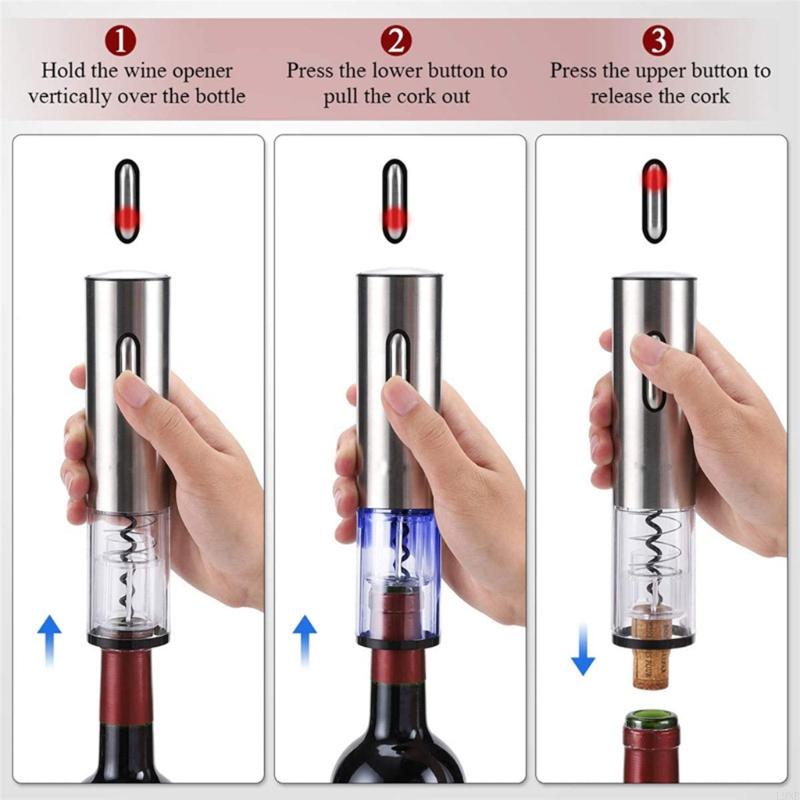 1
Hold the wine opener vertically over the bottle

2
Press the lower button to pull the cork out

3
Press the upper button to release the cork