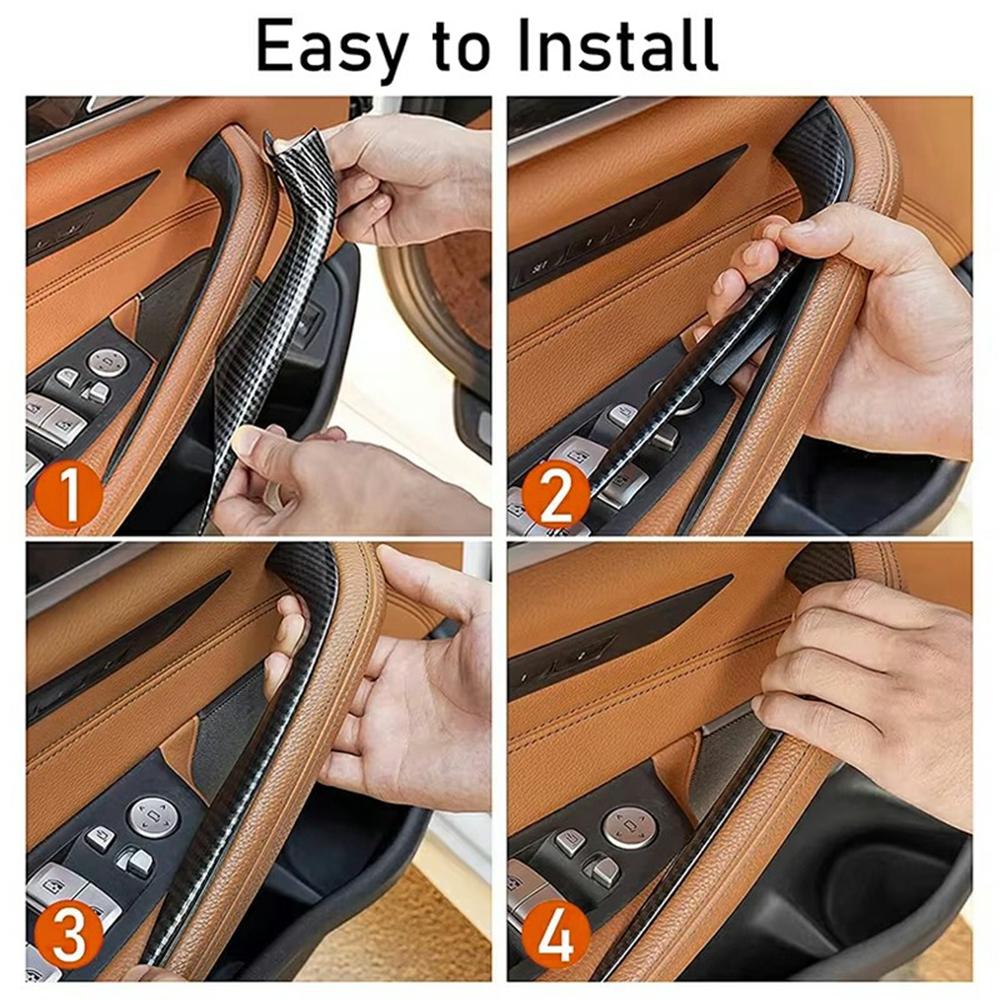 Easy to Install

1

2

3

4