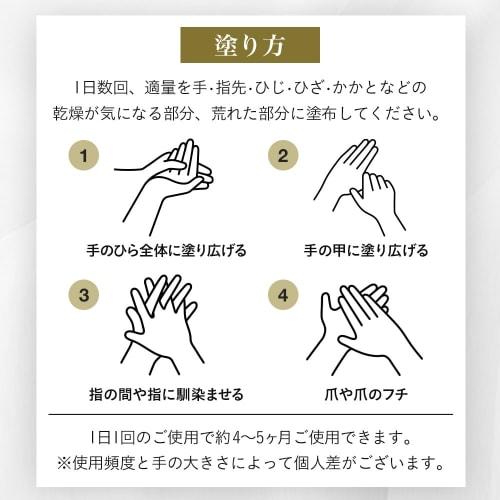 塗り方

1日数回、適量を手・指先・ひじ・ひざ・かかとなどの乾燥が気になる部分、荒れた部分に塗布してください。

1

手のひら全体に塗り広げる

2

手の甲に塗り広げる

3

指の間や指に馴染ませる

4

爪や爪のフチ

1日1回のご使用で約4〜5ヶ月ご使用できます。
※使用頻度と手の大きさによって個人差がございます。