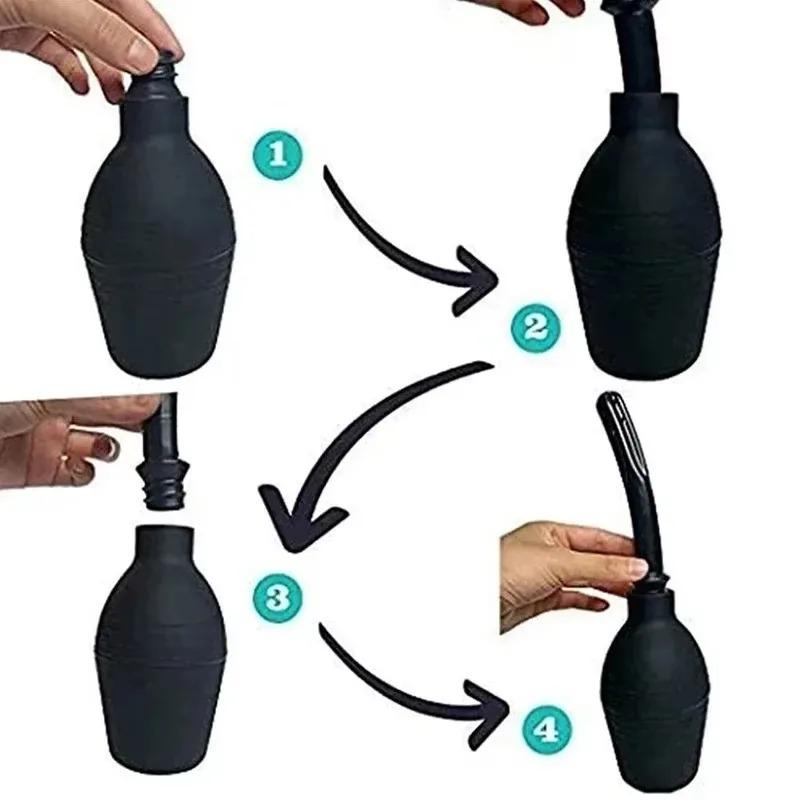 1
2
3
4