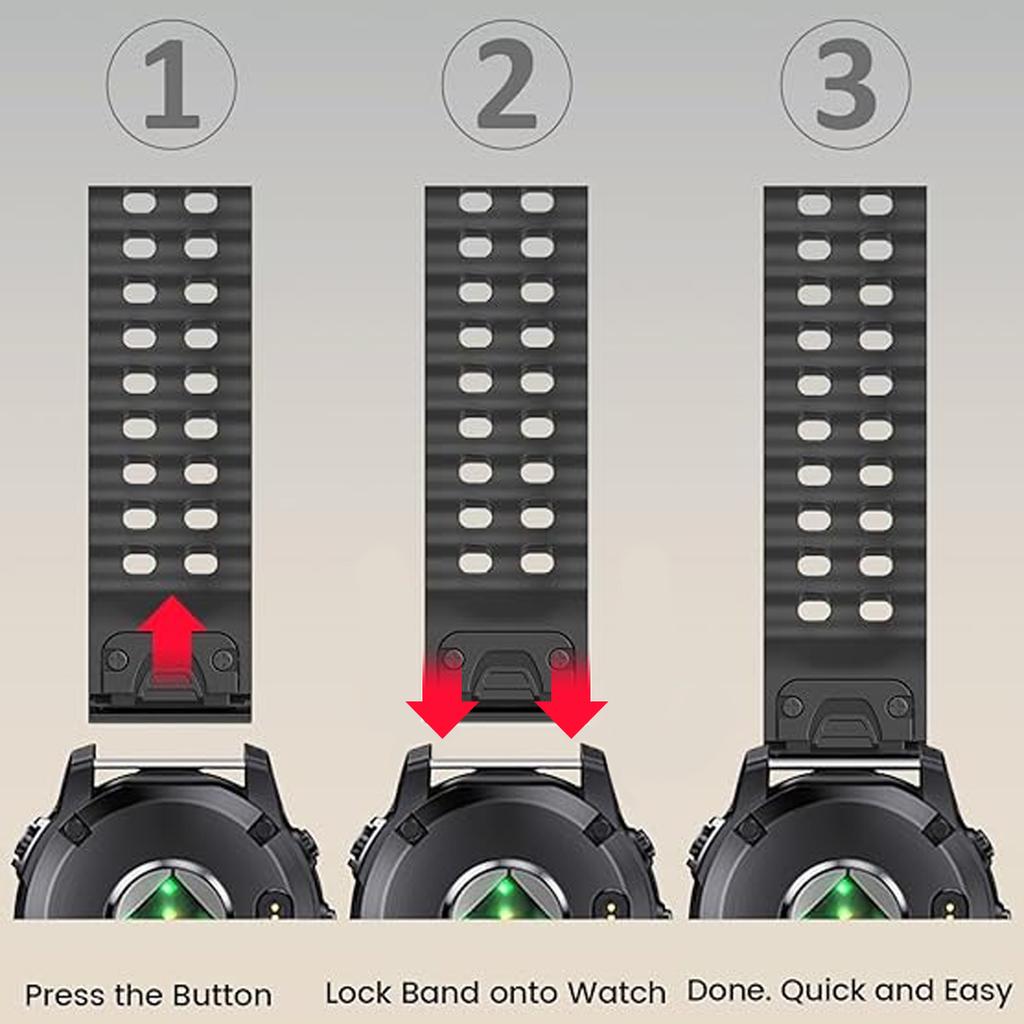 1

2

3

Press the Button

Lock Band onto Watch

Done. Quick and Easy