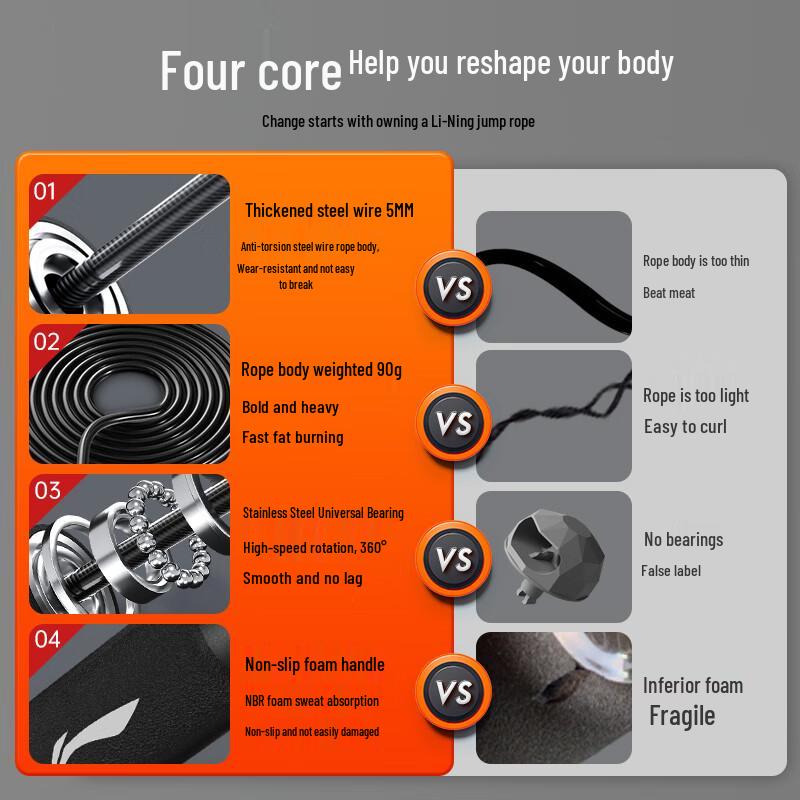 Four core Help you reshape your body

Change starts with owning a Li-Ning jump rope

01

Thickened steel wire 5MM

Anti-torsion steel wire rope body, Wear-resistant and not easy to break

VS

Rope body is too thin

Beat meat

02

Rope body weighted 90g

Bold and heavy

Fast fat burning

VS

Rope is too light

Easy to curl

03

Stainless Steel Universal Bearing

High-speed rotation, 360°

Smooth and no lag

VS

No bearings

False label

04

Non-slip foam handle

NBR foam sweat absorption

Non-slip and not easily damaged

VS

Inferior foam

Fragile