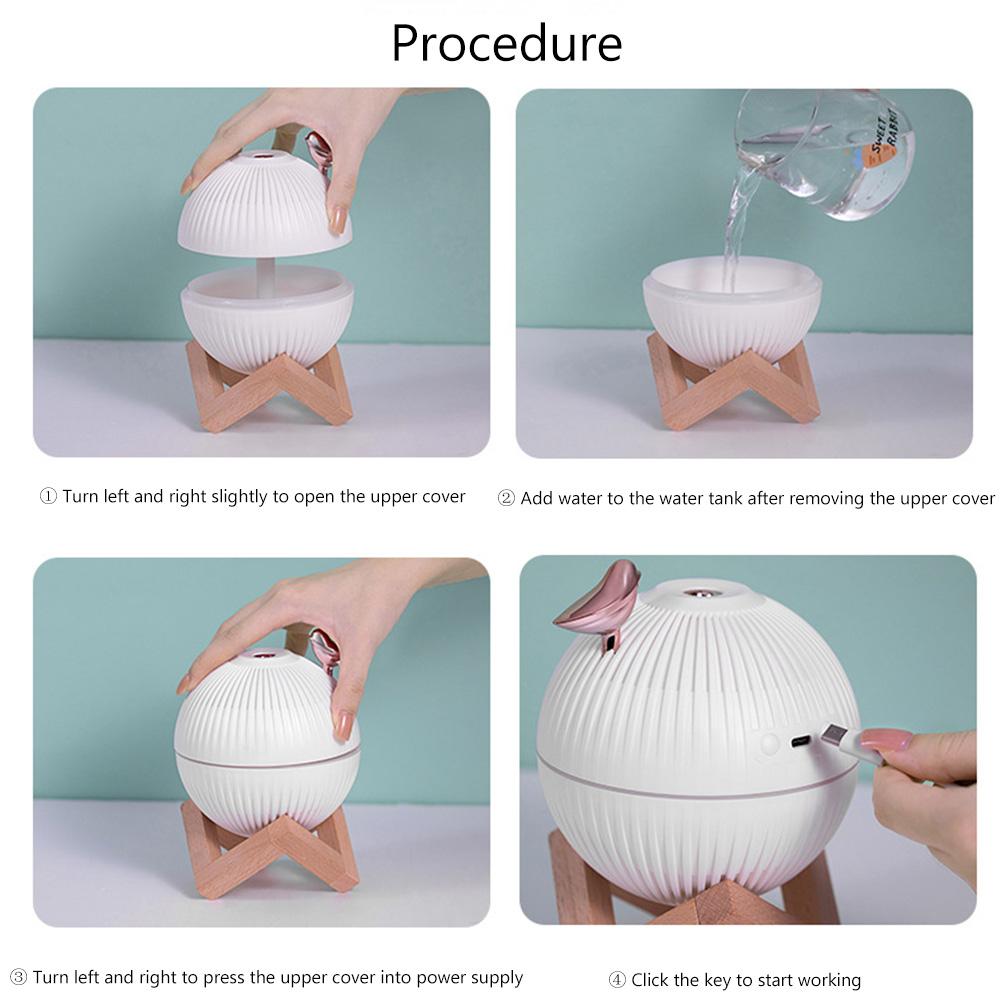 Procedure

SWEET RABBIT

① Turn left and right slightly to open the upper cover

② Add water to the water tank after removing the upper cover

③ Turn left and right to press the upper cover into power supply

④ Click the key to start working