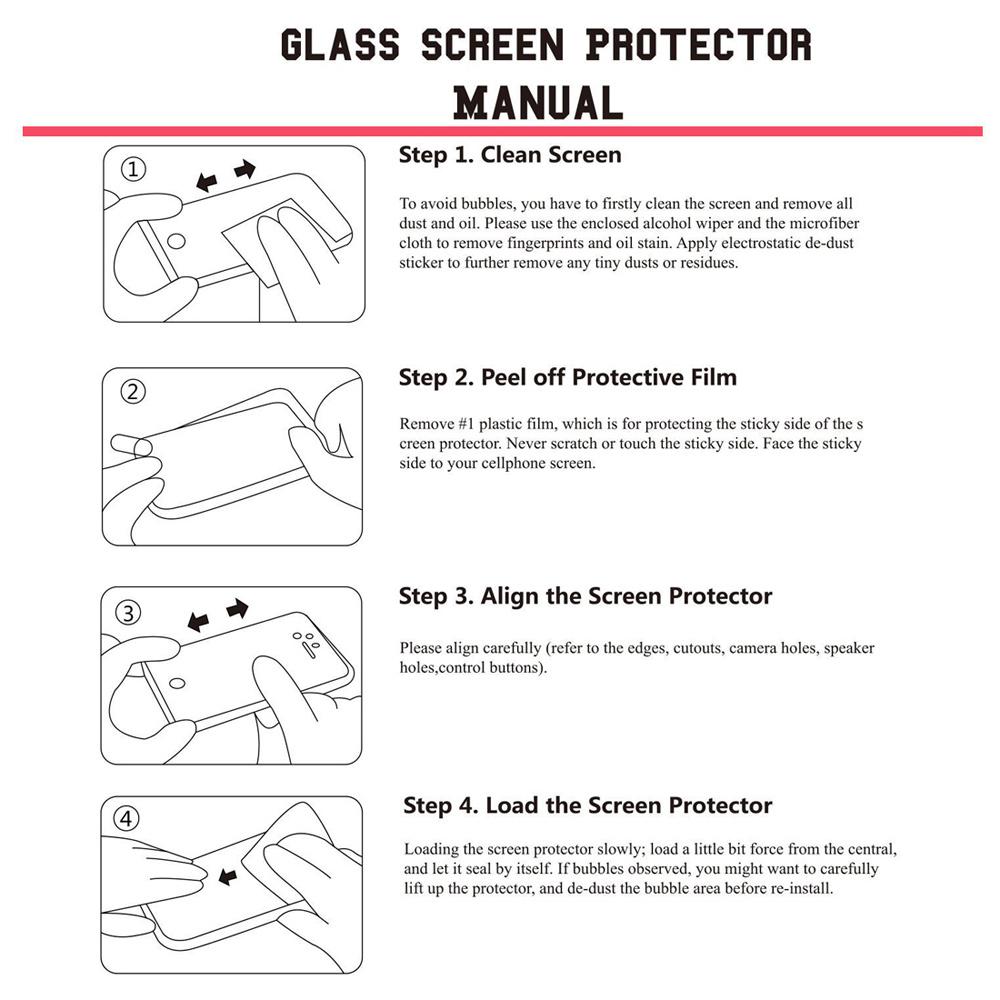 GLASS SCREEN PROTECTOR MANUAL

①

Step 1. Clean Screen

To avoid bubbles, you have to firstly clean the screen and remove all dust and oil. Please use the enclosed alcohol wiper and the microfiber cloth to remove fingerprints and oil stain. Apply electrostatic de-dust sticker to further remove any tiny dusts or residues.

②

Step 2. Peel off Protective Film

Remove #1 plastic film, which is for protecting the sticky side of the s creen protector. Never scratch or touch the sticky side. Face the sticky side to your cellphone screen.

③

Step 3. Align the Screen Protector

Please align carefully (refer to the edges, cutouts, camera holes, speaker holes,control buttons).

④

Step 4. Load the Screen Protector

Loading the screen protector slowly; load a little bit force from the central, and let it seal by itself. If bubbles observed, you might want to carefully lift up the protector, and de-dust the bubble area before re-install.