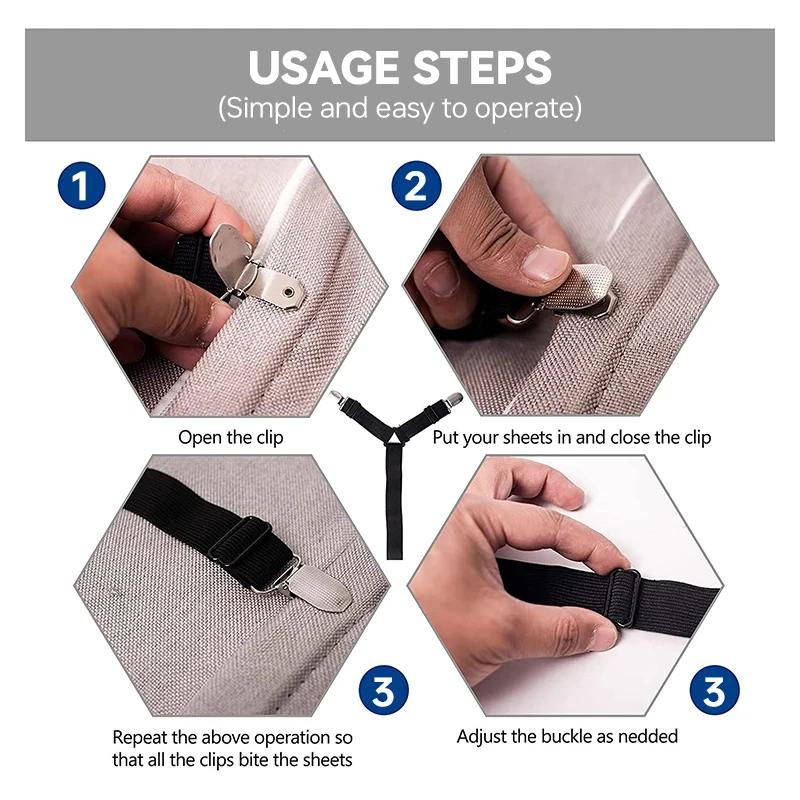 USAGE STEPS
(Simple and easy to operate)

1

Open the clip

2

Put your sheets in and close the clip

3

Repeat the above operation so that all the clips bite the sheets

3

Adjust the buckle as nedded