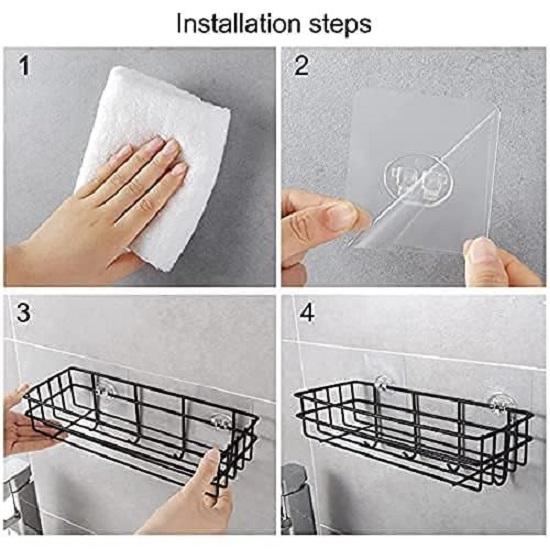 Installation steps

1

2

3

4