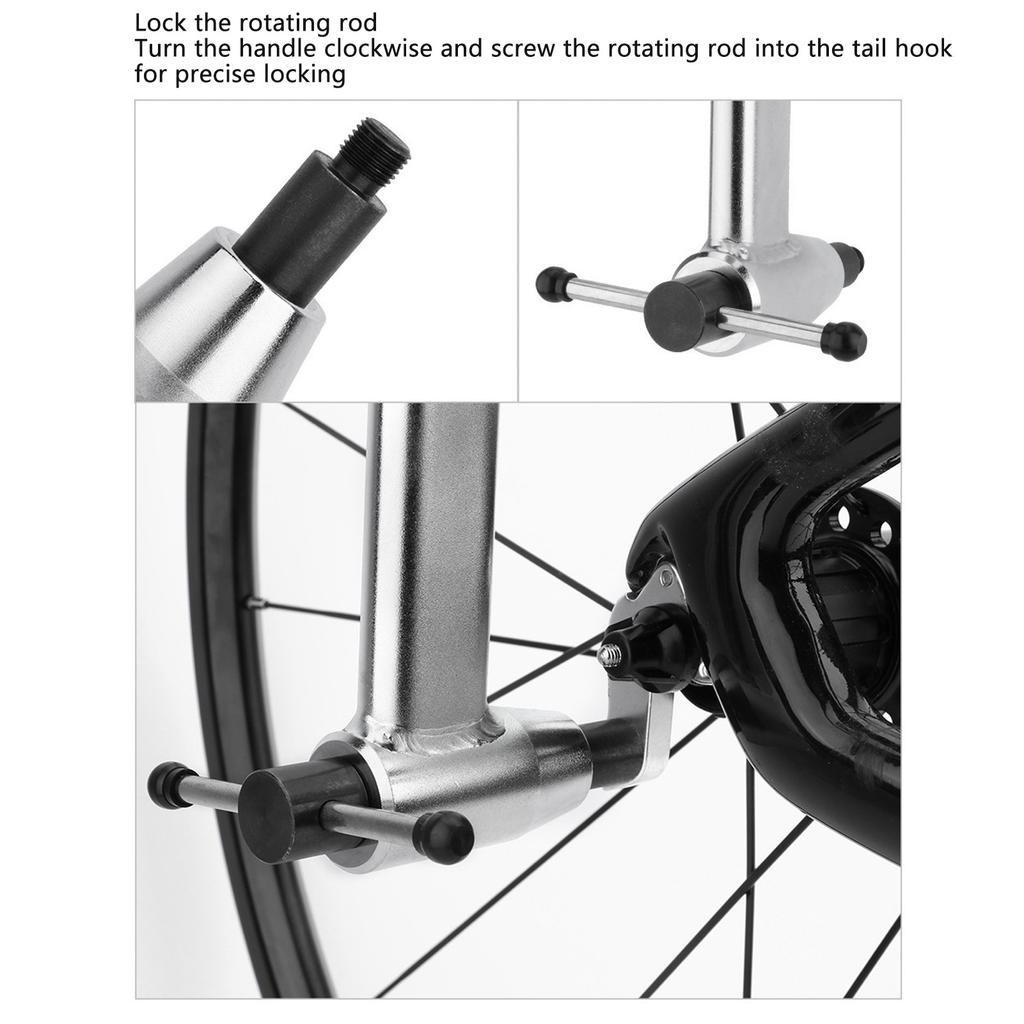 Lock the rotating rod
Turn the handle clockwise and screw the rotating rod into the tail hook for precise locking