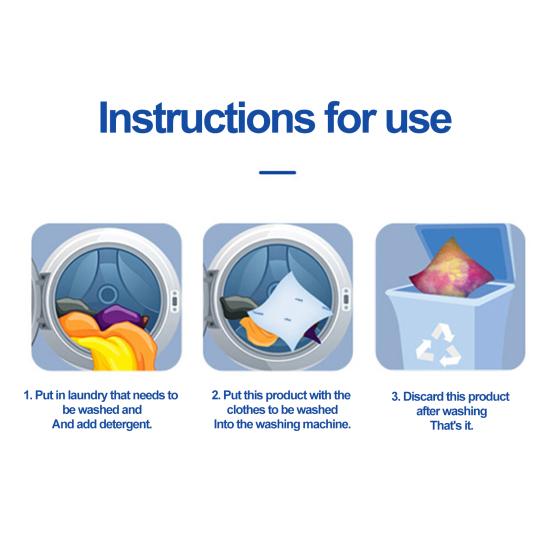 Instructions for use

1. Put in laundry that needs to be washed and And add detergent.

2. Put this product with the clothes to be washed Into the washing machine.

3. Discard this product after washing That's it.