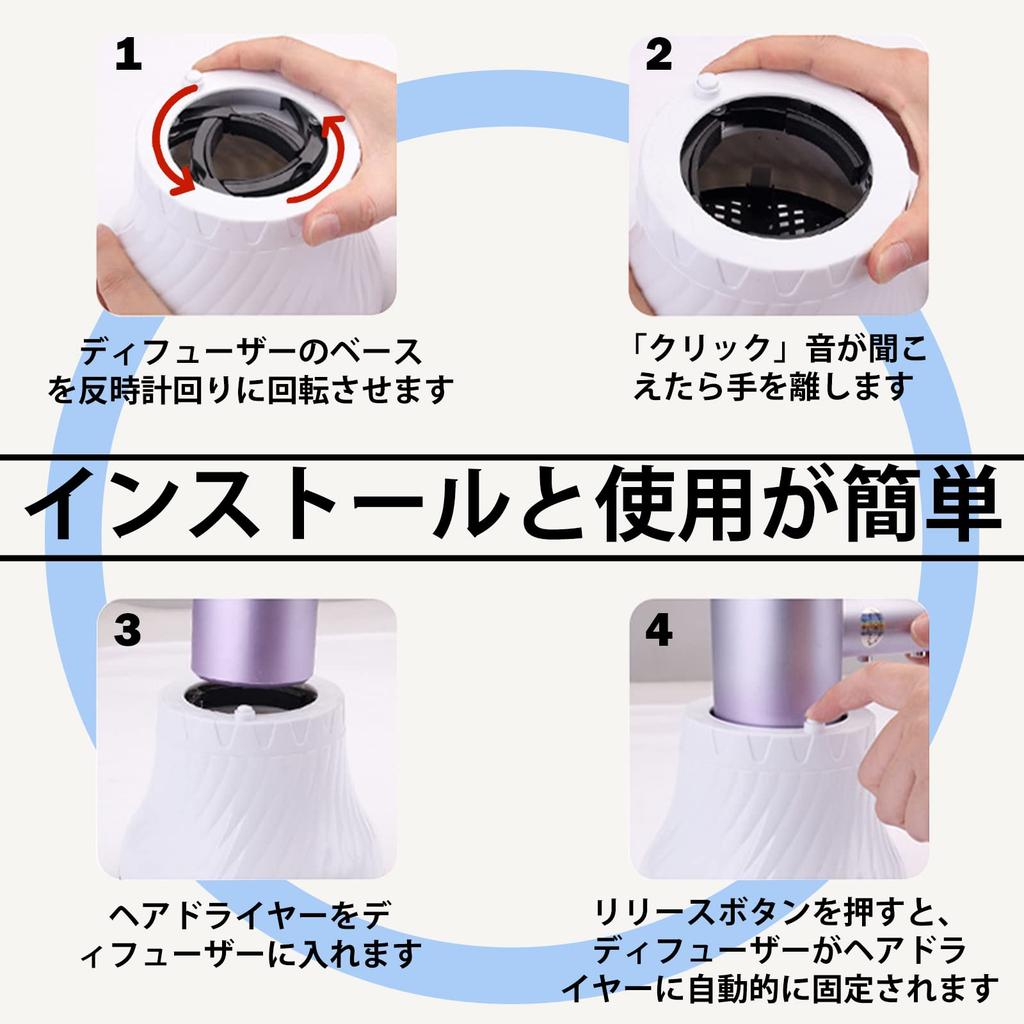 1

ディフューザーのベースを反時計回りに回転させます

2

「クリック」音が聞こえたら手を離します

インストールと使用が簡単

3

ヘアドライヤーをディフューザーに入れます

4

リリースボタンを押すと、ディフューザーがヘアドライヤーに自動的に固定されます