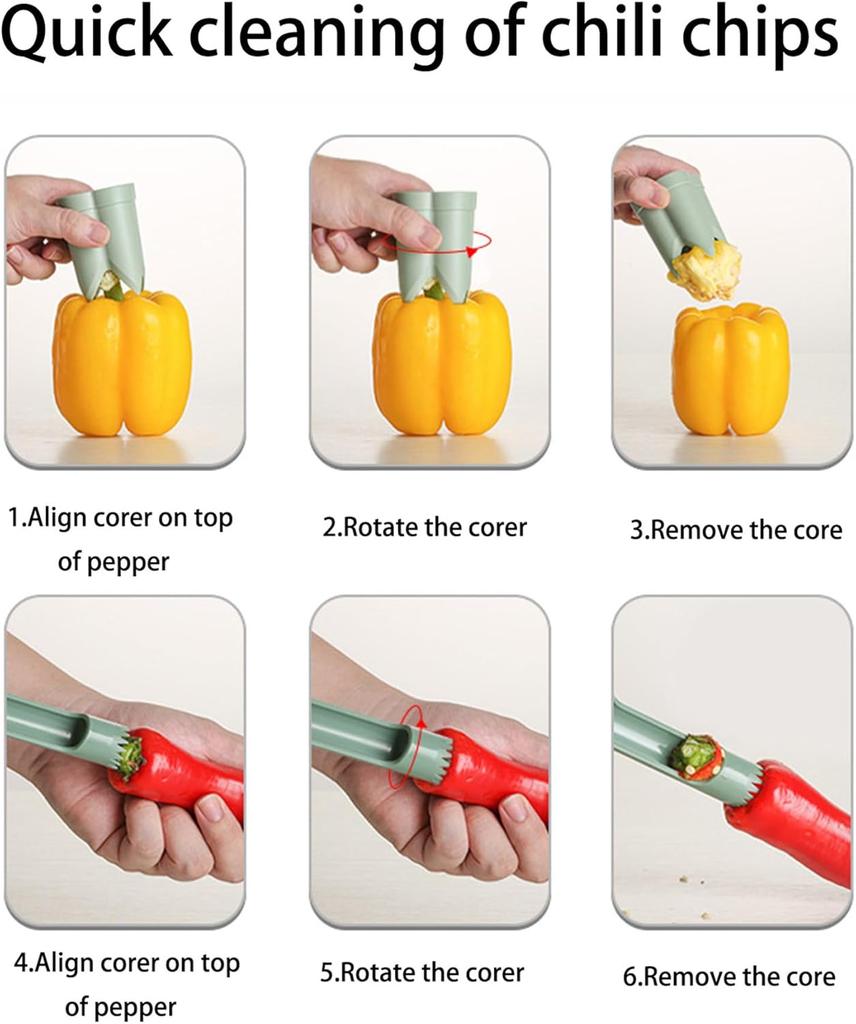 Quick cleaning of chili chips

1.Align corer on top of pepper

2.Rotate the corer

3.Remove the core

4.Align corer on top of pepper

5.Rotate the corer

6.Remove the core