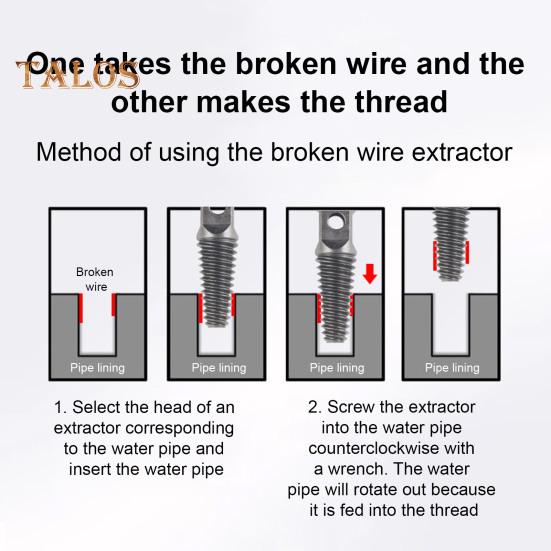 TALOS

One takes the broken wire and the other makes the thread

Method of using the broken wire extractor

Broken wire

Pipe lining

Pipe lining

Pipe lining

Pipe lining

1. Select the head of an extractor corresponding to the water pipe and insert the water pipe

2. Screw the extractor into the water pipe counterclockwise with a wrench. The water pipe will rotate out because it is fed into the thread