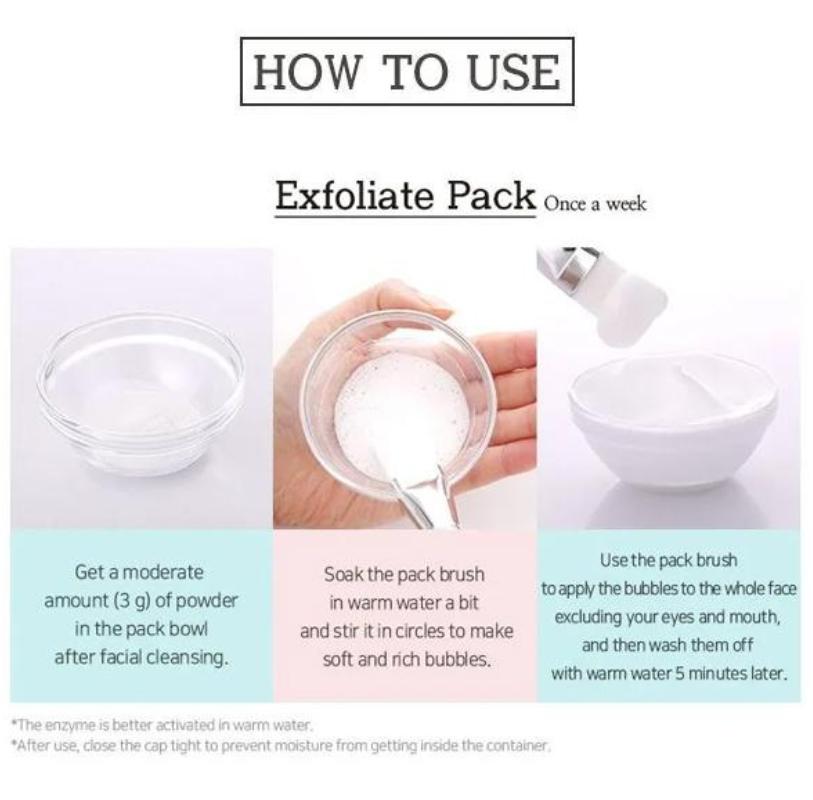 HOW TO USE

Exfoliate Pack Once a week

Get a moderate amount (3 g) of powder in the pack bowl after facial cleansing.

Soak the pack brush in warm water a bit and stir it in circles to make soft and rich bubbles.

Use the pack brush to apply the bubbles to the whole face excluding your eyes and mouth, and then wash them off with warm water 5 minutes later.

*The enzyme is better activated in warm water.
*After use, close the cap tight to prevent moisture from getting inside the container.