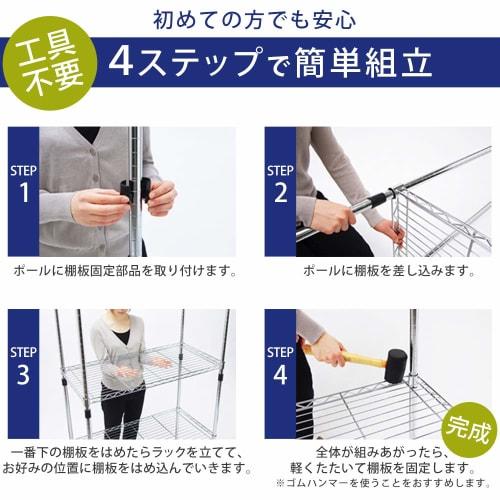 初めての方でも安心

工具不要

4ステップで簡単組立

STEP 1

ポールに棚板固定部品を取り付けます。

STEP 2

ポールに棚板を差し込みます。

STEP 3

一番下の棚板をはめたらラックを立てて、お好みの位置に棚板をはめ込んでいきます。

STEP 4

完成

全体が組みあがったら、軽くたたいて棚板を固定します。
※ゴムハンマーを使うことをおすすめします。