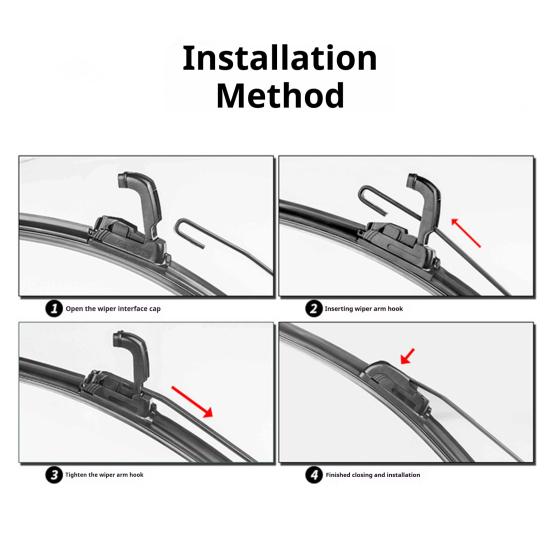 Installation Method

1 Open the wiper interface cap

2 Inserting wiper arm hook

3 Tighten the wiper arm hook

4 Finished closing and installation