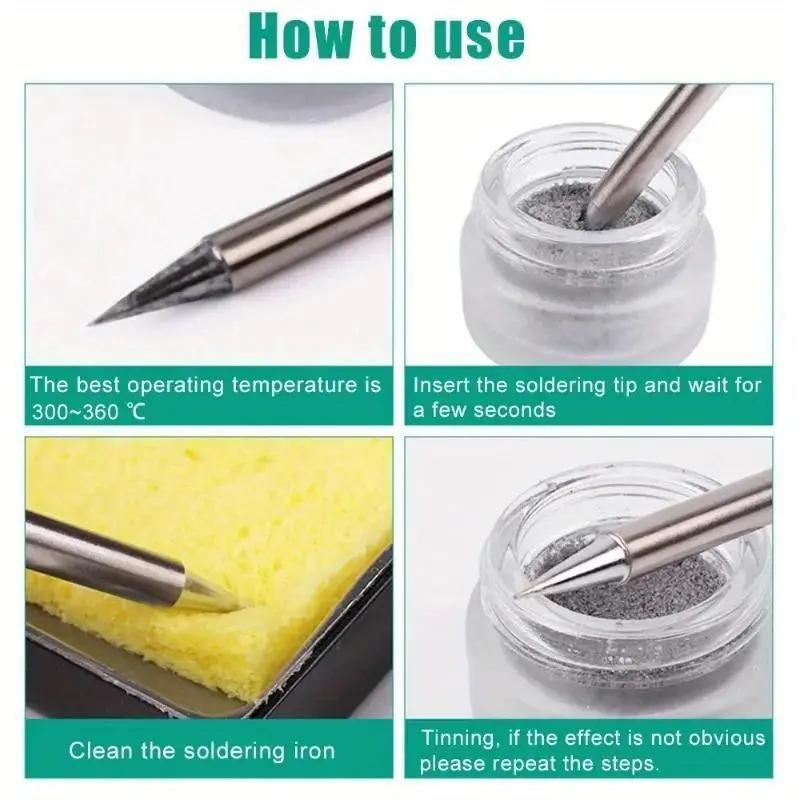 How to use

The best operating temperature is 300~360 ℃

Insert the soldering tip and wait for a few seconds

Clean the soldering iron

Tinning, if the effect is not obvious please repeat the steps.