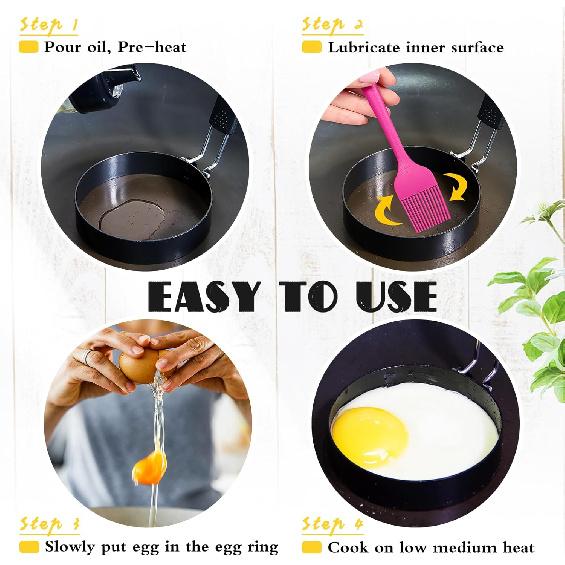 Step 1
Pour oil, Pre-heat

Step 2
Lubricate inner surface

EASY TO USE

Step 3
Slowly put egg in the egg ring

Step 4
Cook on low medium heat