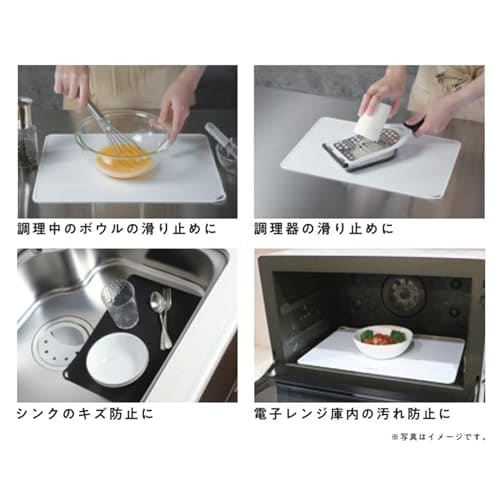 調理中のボウルの滑り止めに

調理器の滑り止めに

シンクのキズ防止に

電子レンジ庫内の汚れ防止に

※写真はイメージです。