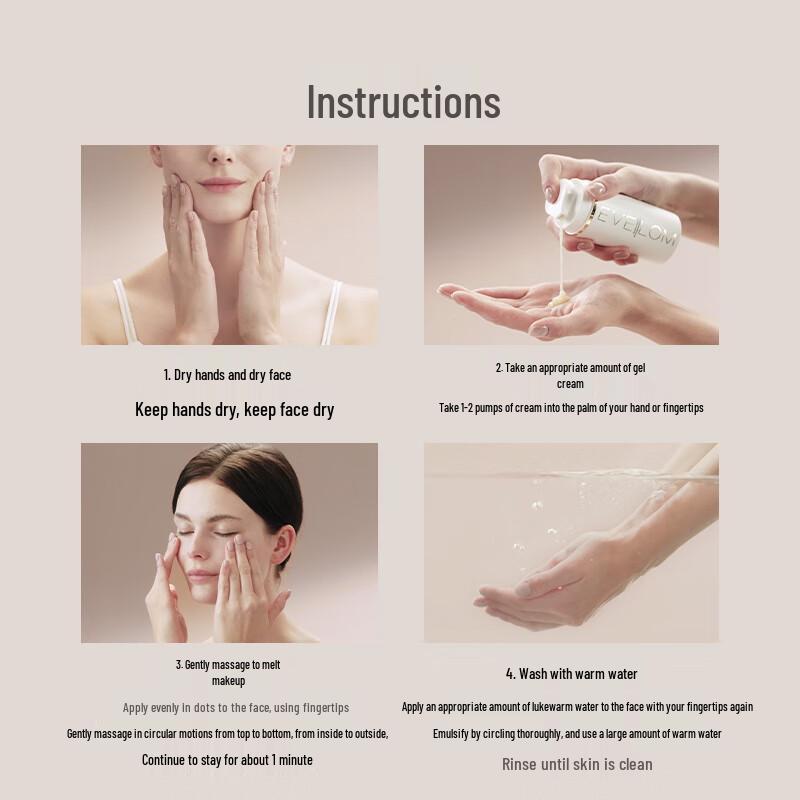 Instructions

EVE LOM

1. Dry hands and dry face

Keep hands dry, keep face dry

2. Take an appropriate amount of gel cream

Take 1-2 pumps of cream into the palm of your hand or fingertips

3. Gently massage to melt makeup

Apply evenly in dots to the face, using fingertips

Gently massage in circular motions from top to bottom, from inside to outside,

Continue to stay for about 1 minute

4. Wash with warm water

Apply an appropriate amount of lukewarm water to the face with your fingertips again

Emulsify by circling thoroughly, and use a large amount of warm water

Rinse until skin is clean