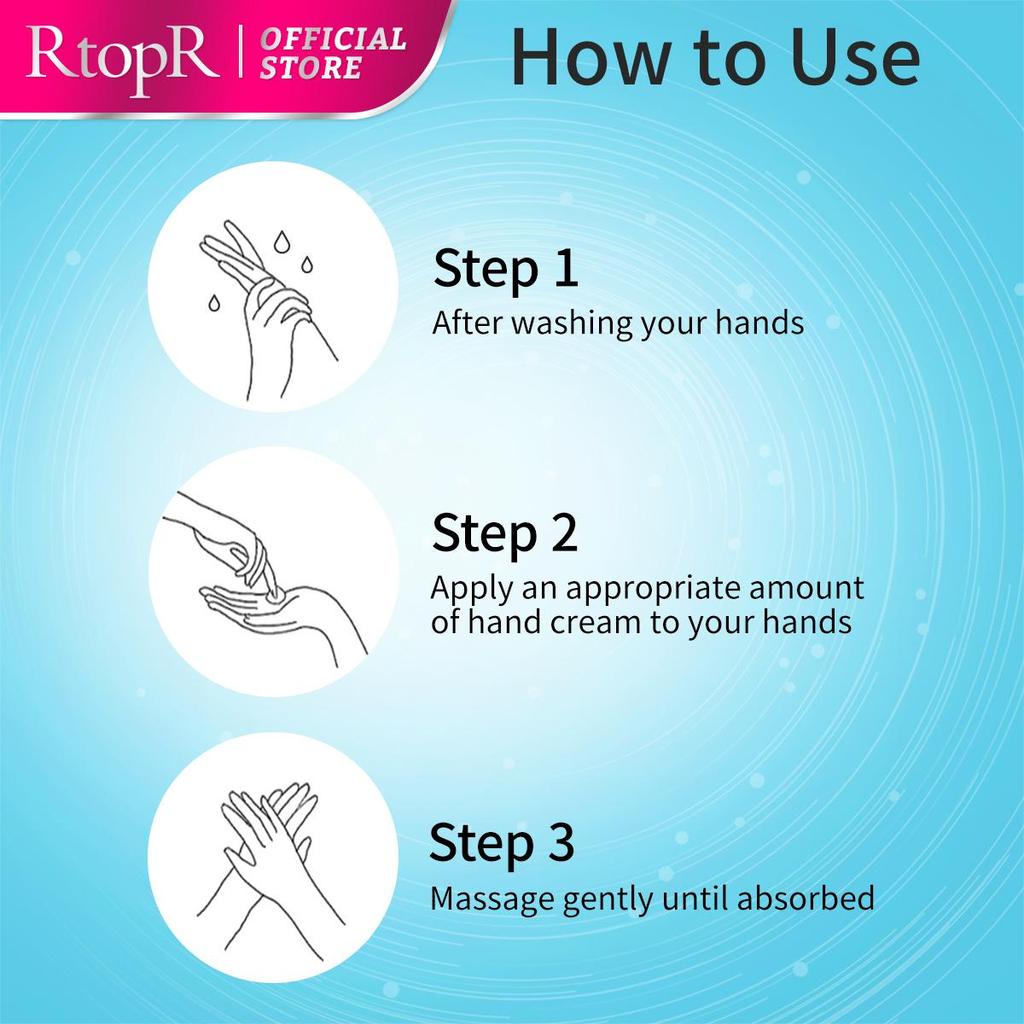 RtopR | OFFICIAL STORE

How to Use

Step 1
After washing your hands

Step 2
Apply an appropriate amount of hand cream to your hands

Step 3
Massage gently until absorbed