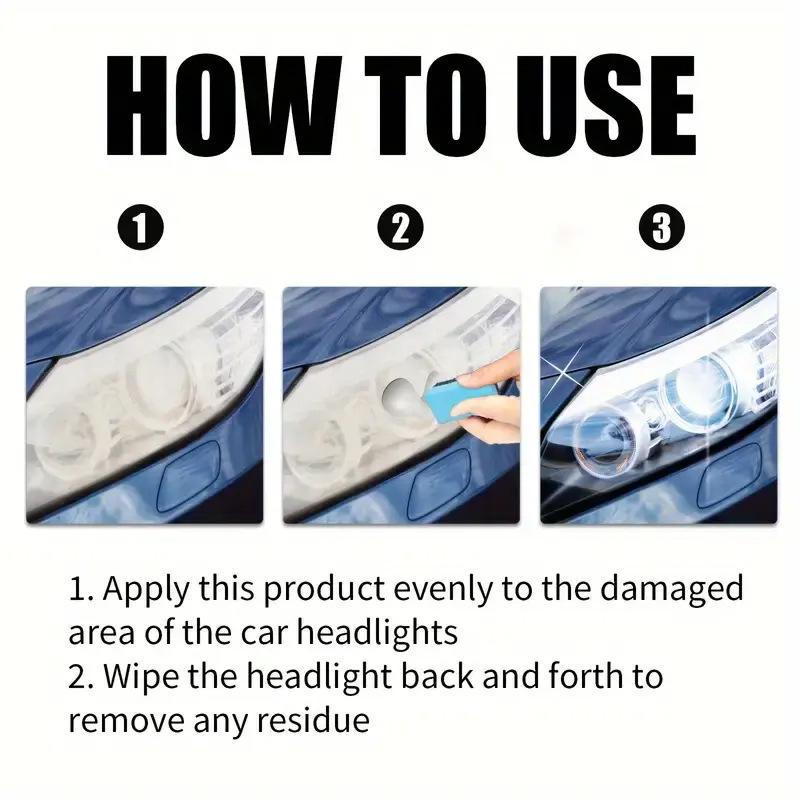 HOW TO USE

1

2

3

1. Apply this product evenly to the damaged area of the car headlights
2. Wipe the headlight back and forth to remove any residue