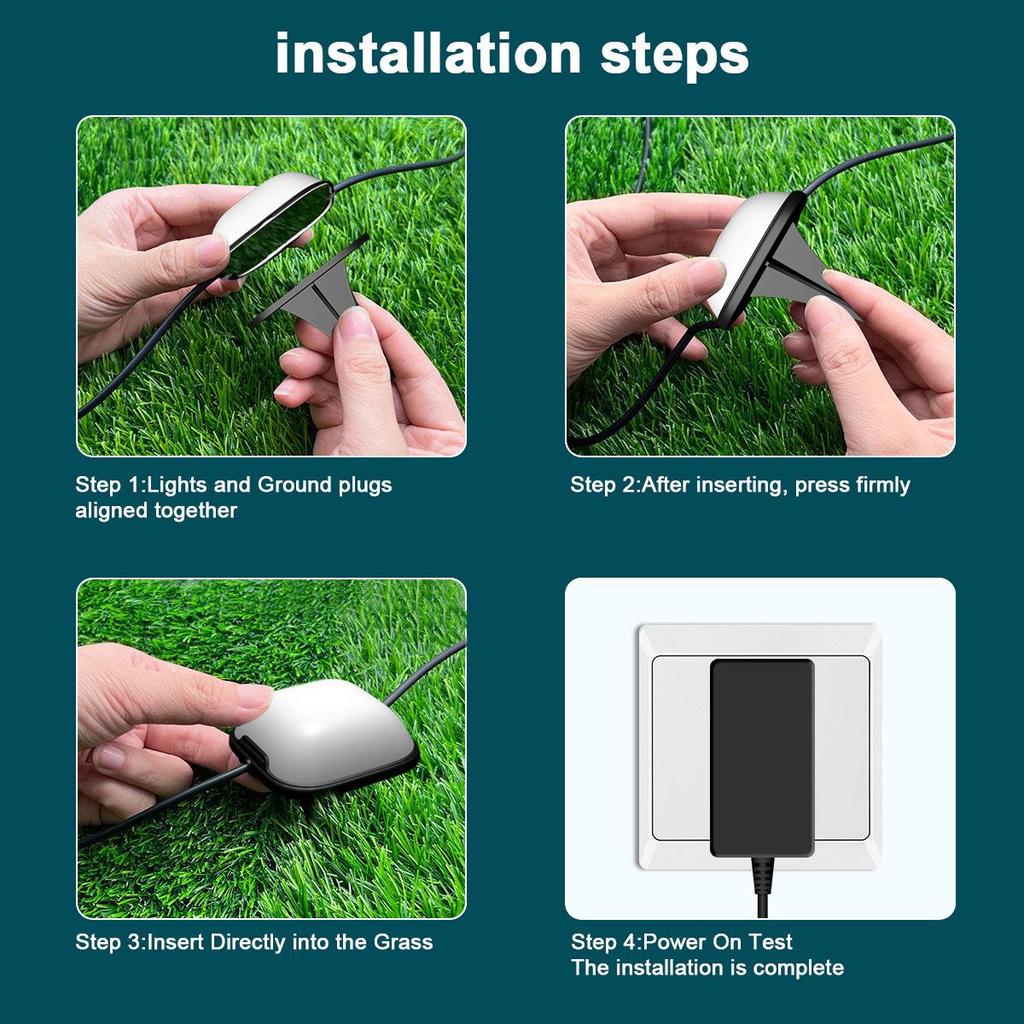 installation steps

Step 1:Lights and Ground plugs aligned together

Step 2:After inserting, press firmly

Step 3:Insert Directly into the Grass

Step 4:Power On Test
The installation is complete