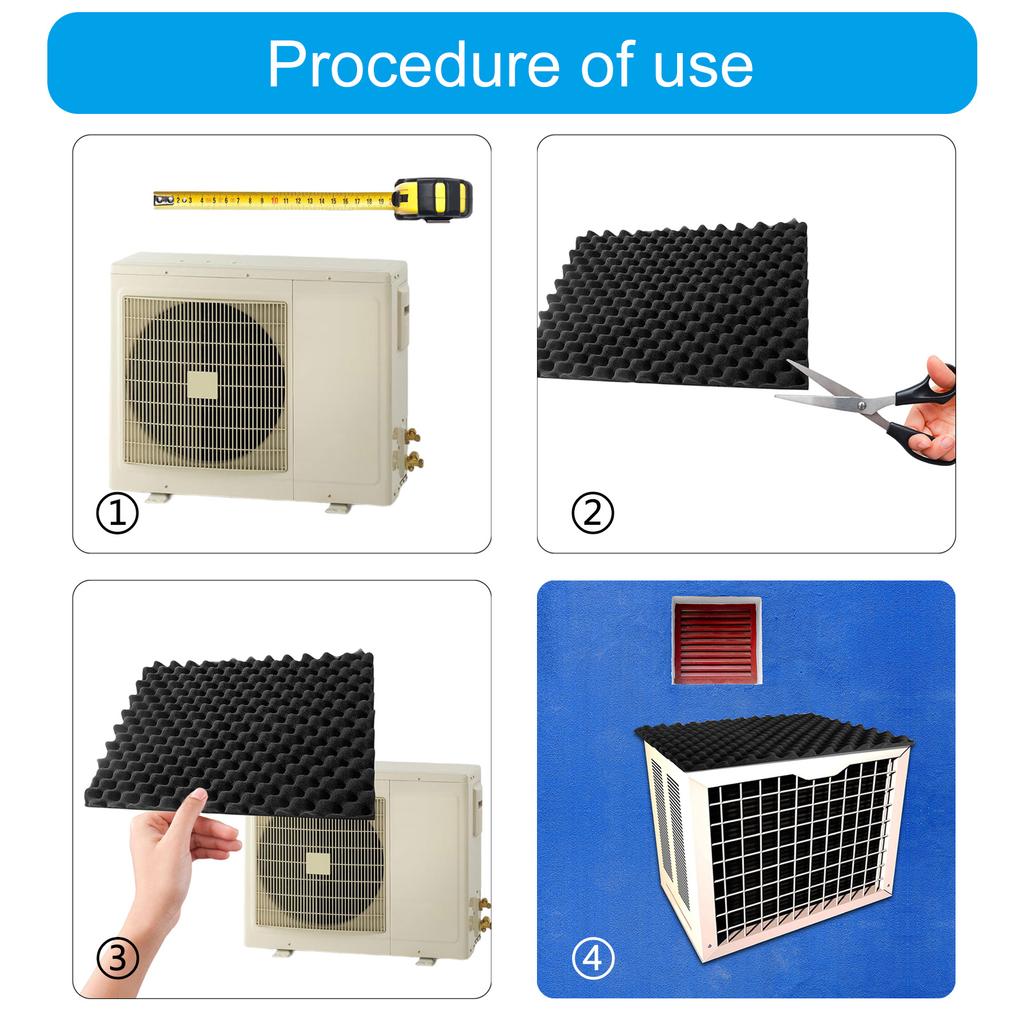 Procedure of use

①

②

③

④