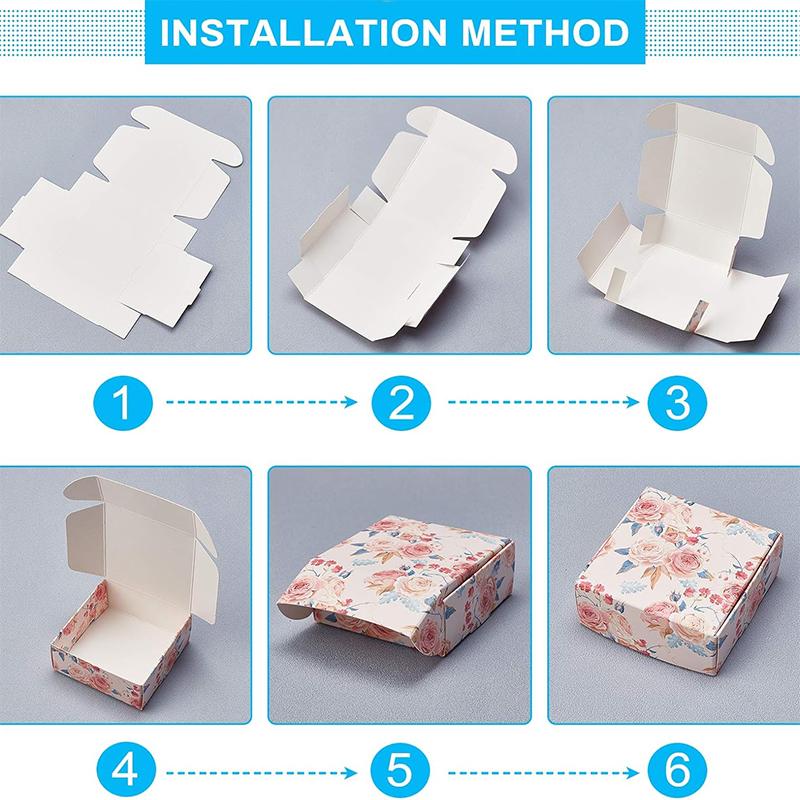 INSTALLATION METHOD

1

2

3

4

5

6