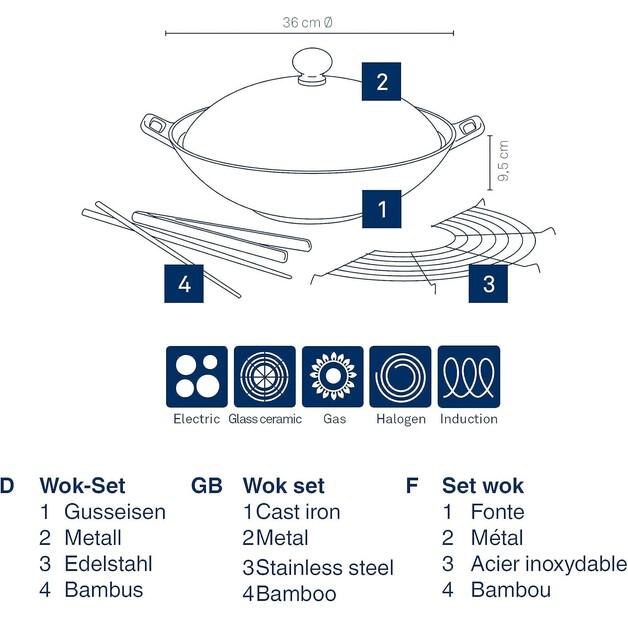 36 cm Ø

2

9,5 cm

1

4

3

Electric Glass ceramic Gas Halogen Induction

D Wok-Set
1 Gusseisen
2 Metall
3 Edelstahl
4 Bambus

GB Wok set
1 Cast iron
2 Metal
3 Stainless steel
4 Bamboo

F Set wok
1 Fonte
2 Métal
3 Acier inoxydable
4 Bambou