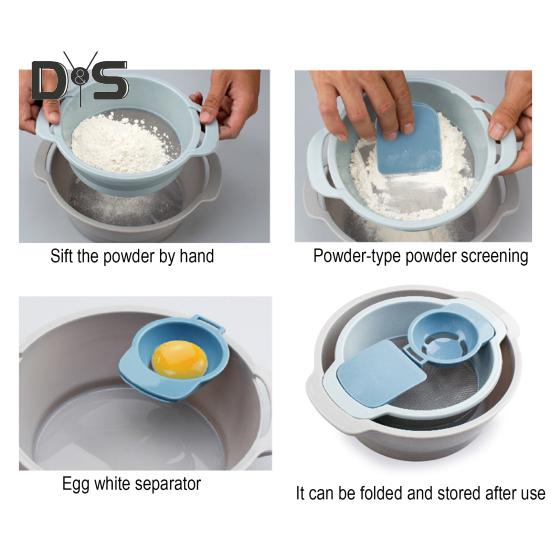 D&S

Sift the powder by hand

Powder-type powder screening

Egg white separator

It can be folded and stored after use