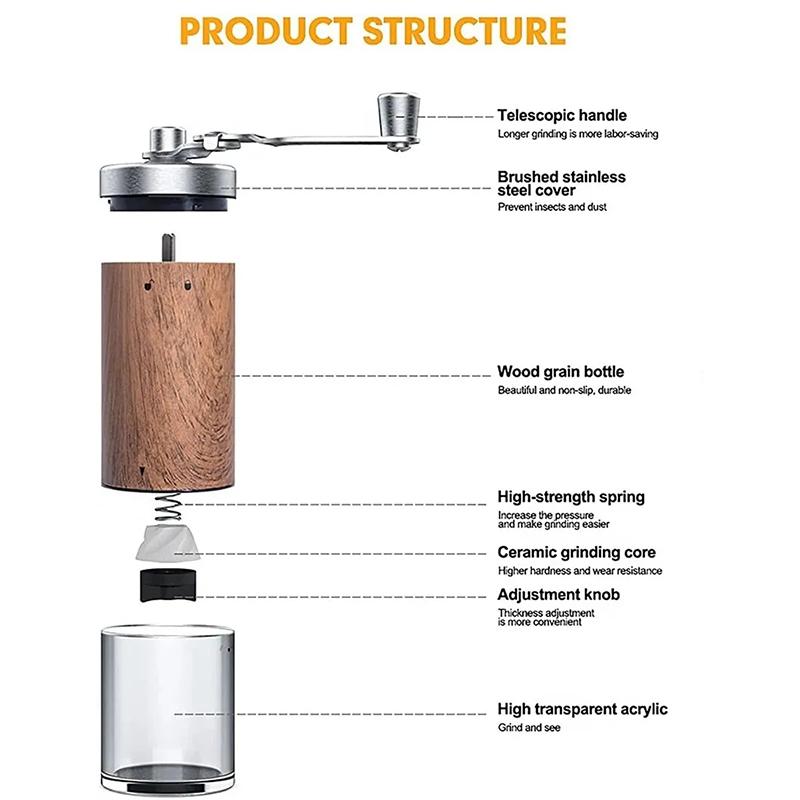 PRODUCT STRUCTURE

Telescopic handle
Longer grinding is more labor-saving

Brushed stainless steel cover
Prevent insects and dust

Wood grain bottle
Beautiful and non-slip, durable

High-strength spring
Increase the pressure and make grinding easier

Ceramic grinding core
Higher hardness and wear resistance

Adjustment knob
Thickness adjustment is more convenient

High transparent acrylic
Grind and see