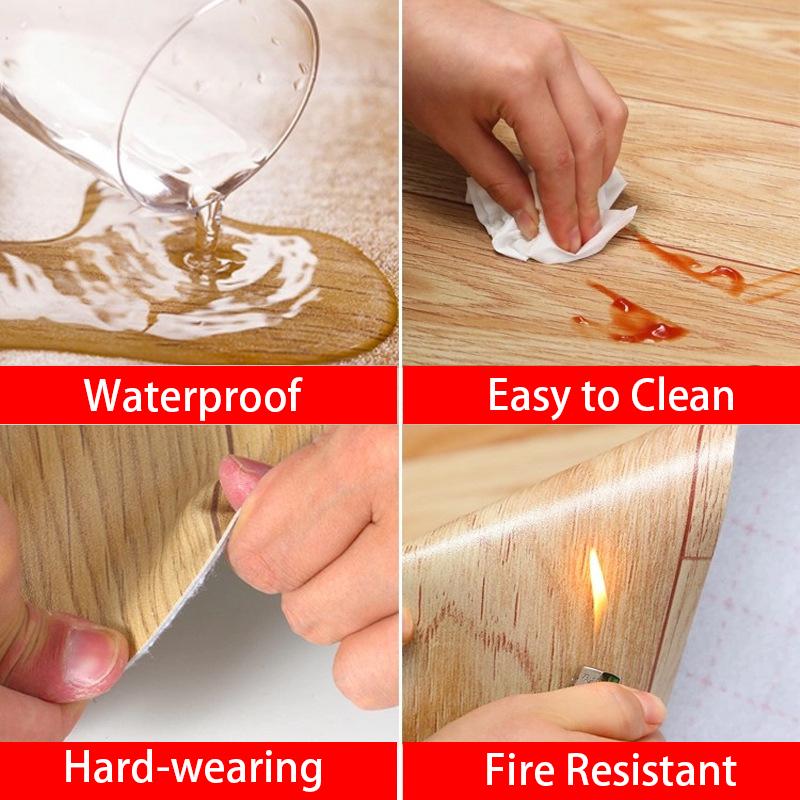 Waterproof

Easy to Clean

Hard-wearing

Fire Resistant