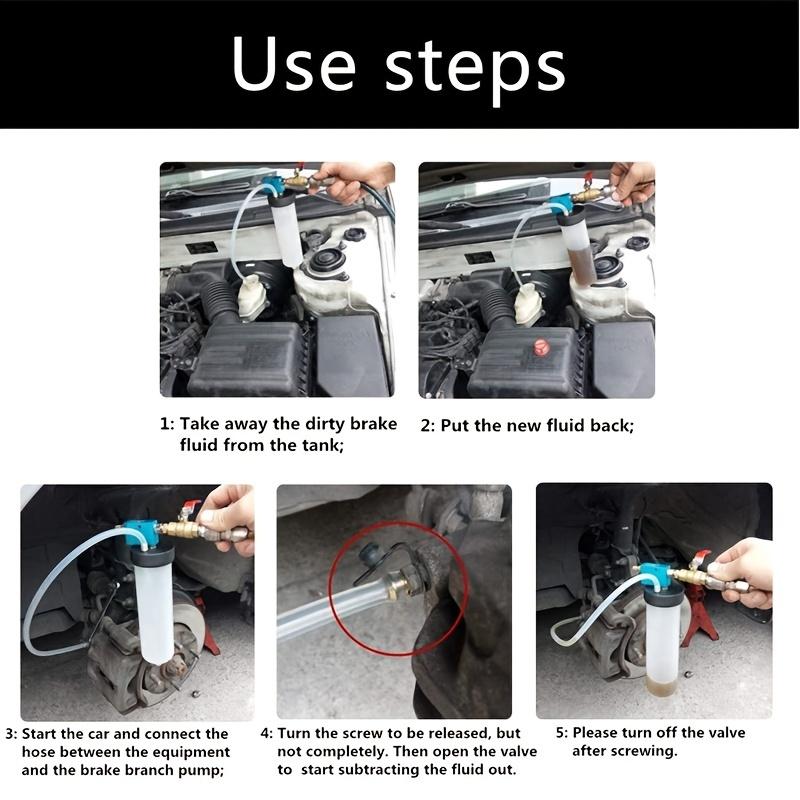 Use steps

1: Take away the dirty brake fluid from the tank;

2: Put the new fluid back;

3: Start the car and connect the hose between the equipment and the brake branch pump;

4: Turn the screw to be released, but not completely. Then open the valve to start subtracting the fluid out.

5: Please turn off the valve after screwing.