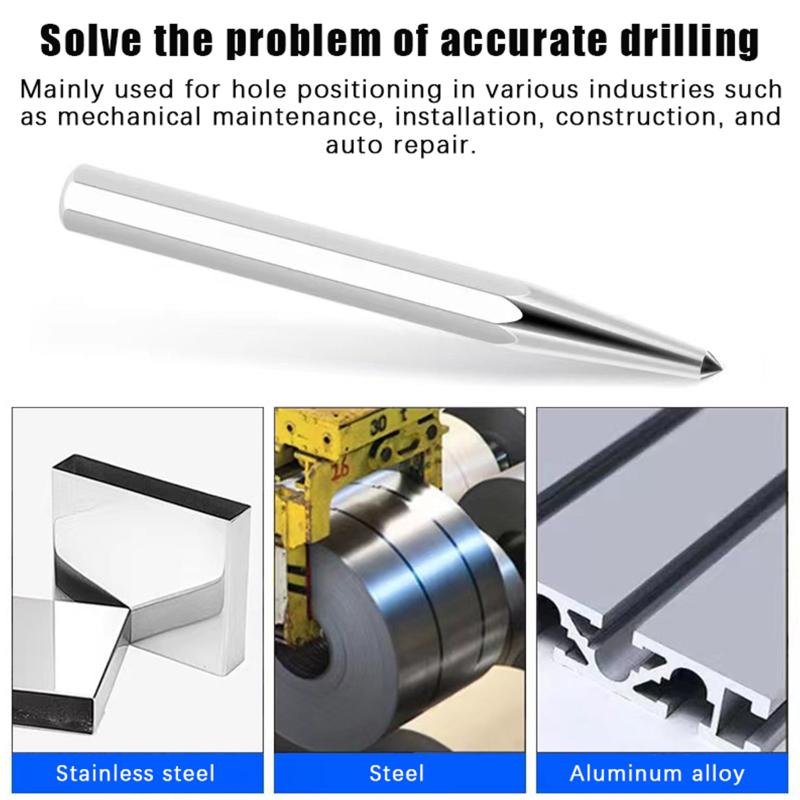 Solve the problem of accurate drilling

Mainly used for hole positioning in various industries such as mechanical maintenance, installation, construction, and auto repair.

30
26

Stainless steel

Steel

Aluminum alloy