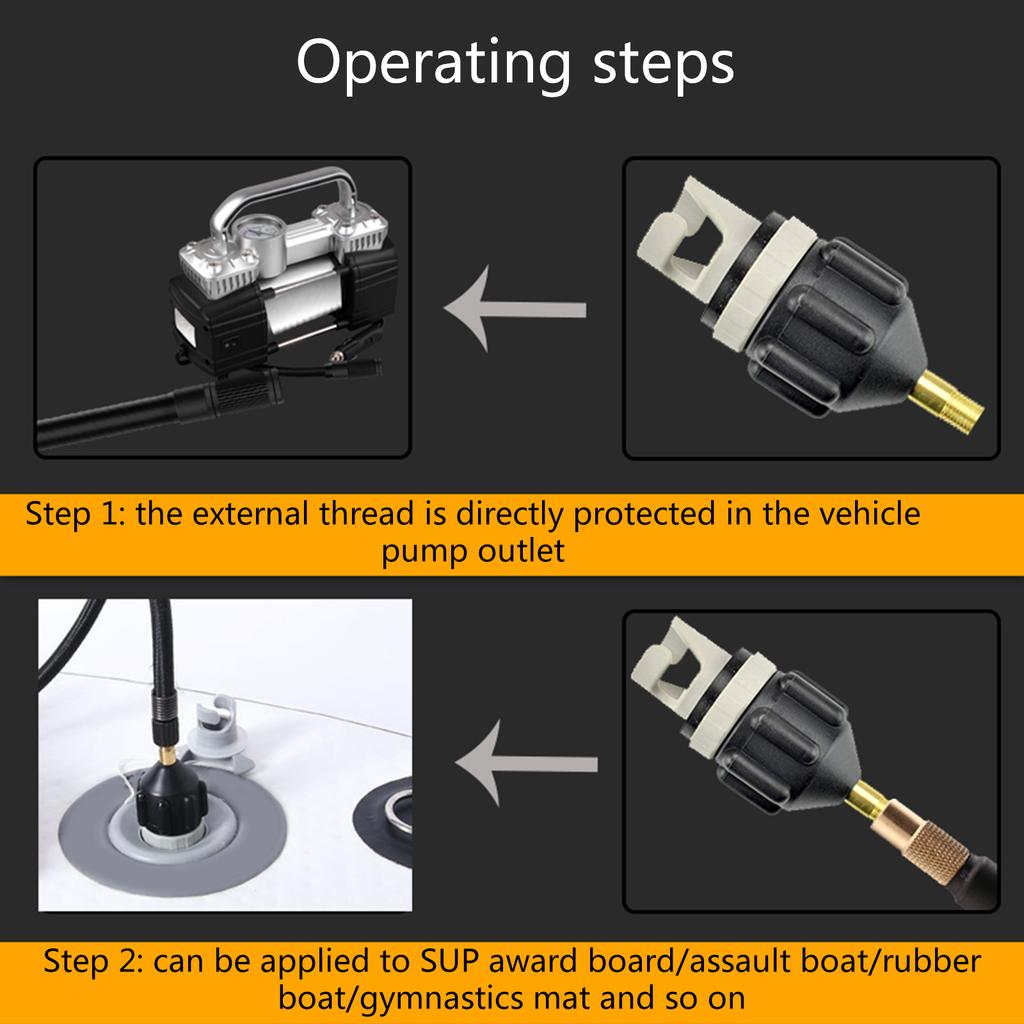 Operating steps

Step 1: the external thread is directly protected in the vehicle pump outlet

Step 2: can be applied to SUP award board/assault boat/rubber boat/gymnastics mat and so on