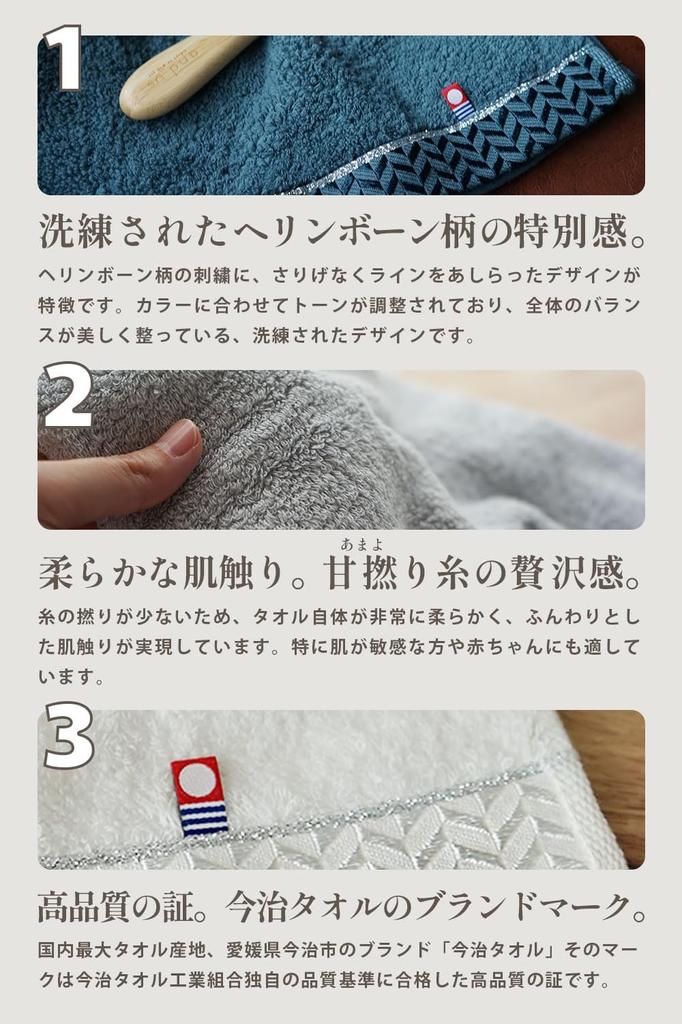 1

洗練されたヘリンボーン柄の特別感。

ヘリンボーン柄の刺繍に、さりげなくラインをあしらったデザインが特徴です。カラーに合わせてトーンが調整されており、全体のバランスが美しく整っている、洗練されたデザインです。

2

柔らかな肌触り。甘撚り糸の贅沢感。

あまよ

糸の撚りが少ないため、タオル自体が非常に柔らかく、ふんわりとした肌触りが実現しています。特に肌が敏感な方や赤ちゃんにも適しています。

3

高品質の証。今治タオルのブランドマーク。

国内最大タオル産地、愛媛県今治市のブランド「今治タオル」そのマークは今治タオル工業組合独自の品質基準に合格した高品質の証です。