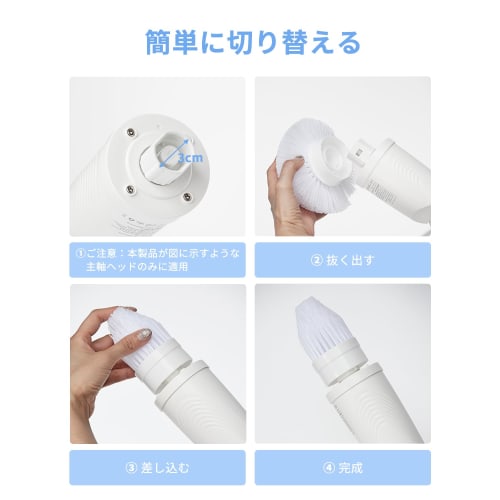 簡単に切り替える

3cm

①ご注意：本製品が図に示すような主軸ヘッドのみに適用

② 抜く出す

③ 差し込む

④ 完成